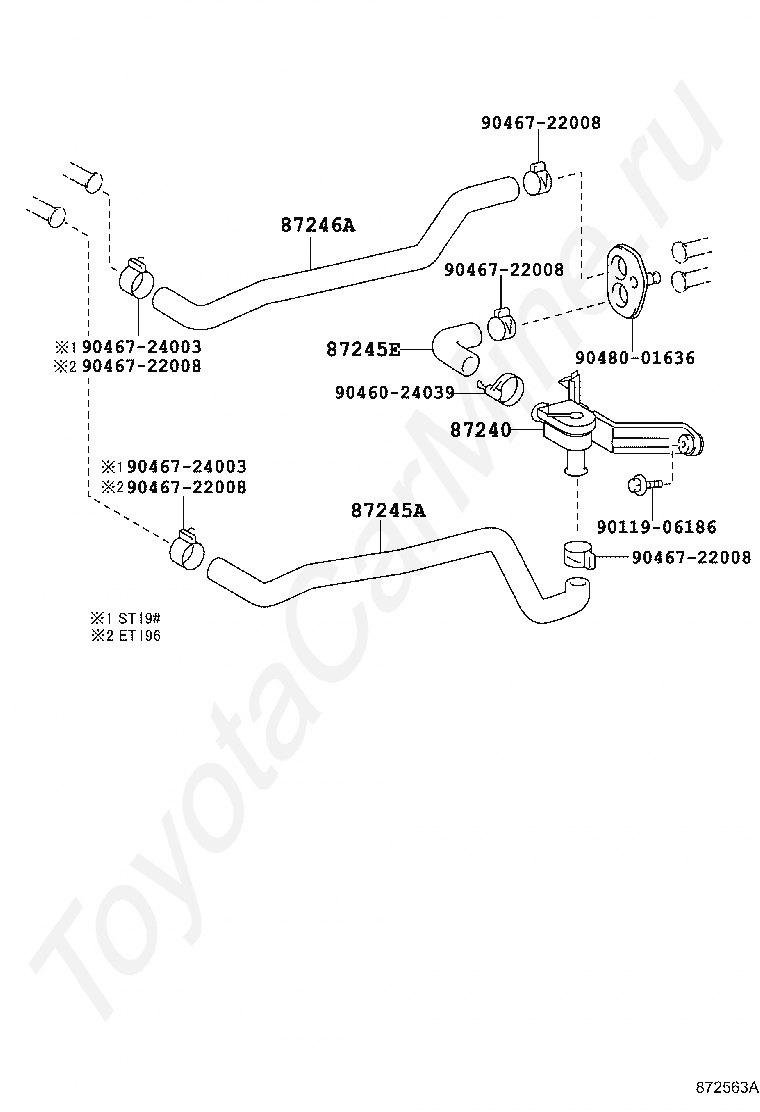 90467-22008

87246A

90467-22008

※1 90467-24003
※2 90467-22008

87245E

90480-01636

90460-24039

87240

※1 90467-24003
※2 90467-22008

87245A

90119-06186

90467-22008

※1 ST19#
※2 ET196

ToyotaCarMine.ru

872563A