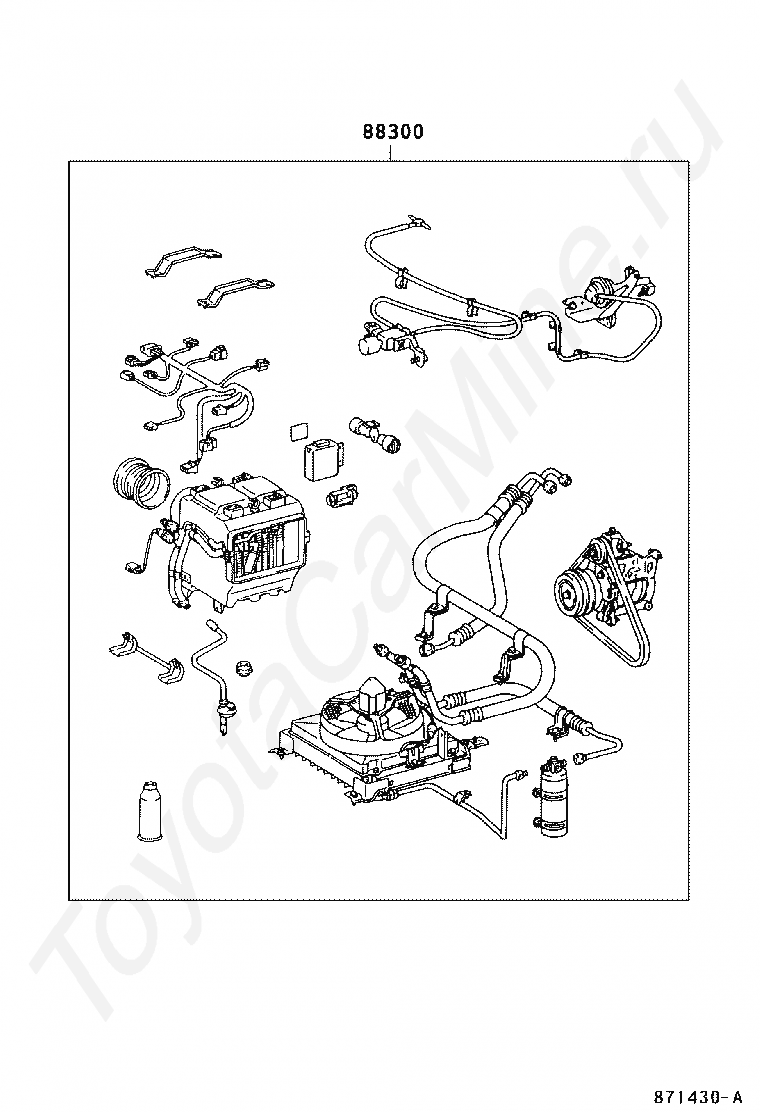 88300

ToyotaCarMine.ru

871430-A