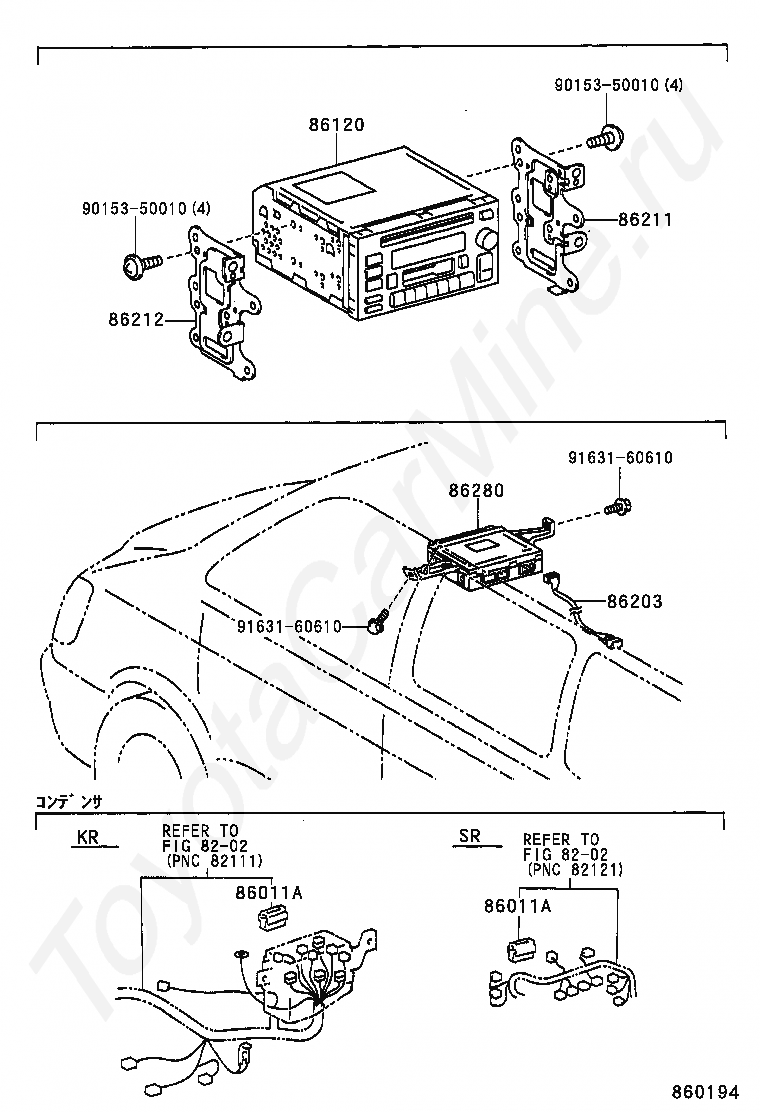 90153-50010 (4)
86120
90153-50010 (4)
86211
86212

91631-60610
86280
86203
91631-60610

コンデンサ
KR
REFER TO
FIG 82-02
(PNC 82111)
86011A

SR
REFER TO
FIG 82-02
(PNC 82121)
86011A

860194

ToyotaCarMine.ru