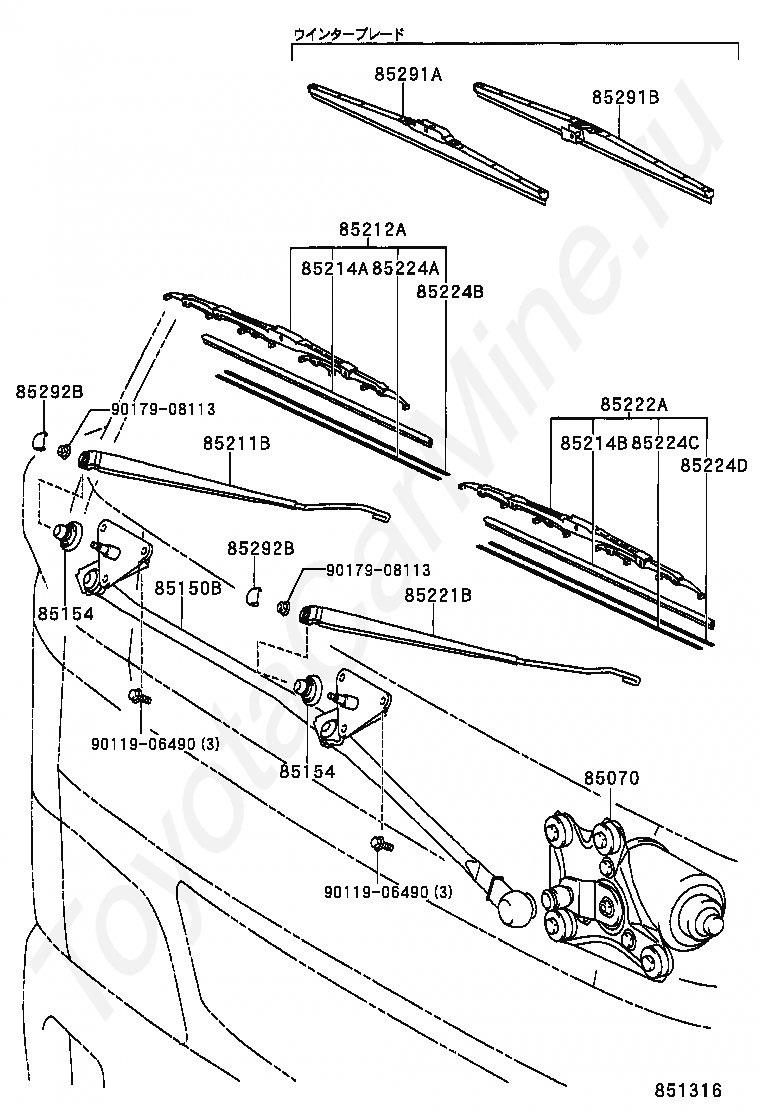 ウインターブレード
85291A
85291B
85212A
85214A 85224A
85224B
85292B
90179-08113
85211B
85222A
85214B 85224C
85224D
85292B
90179-08113
85154
85150B
85221B
90119-06490 (3)
85154
85070
90119-06490 (3)
851316
ToyotaCarMine.ru