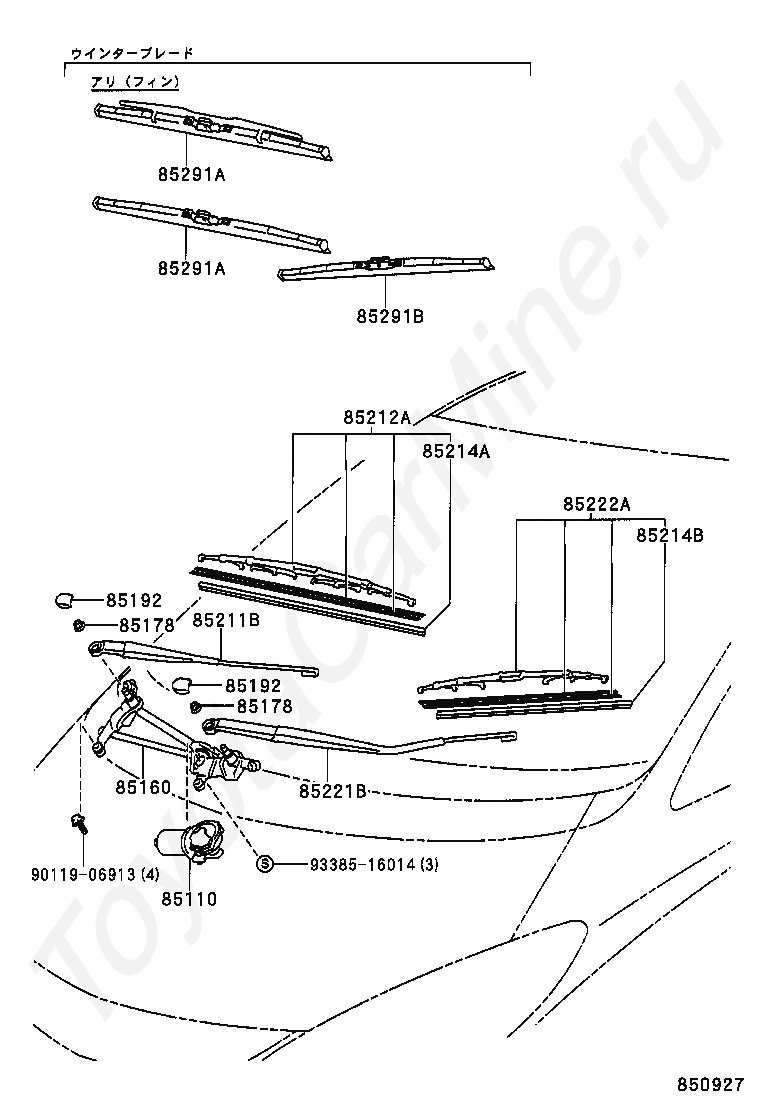 ウインターブレード
アリ（フィン）
85291A
85291A
85291B
85212A
85214A
85222A
85214B
85192
85178
85211B
85192
85178
85160
85221B
90119-06913 (4)
S 93385-16014 (3)
85110
850927
ToyotaCarMine.ru