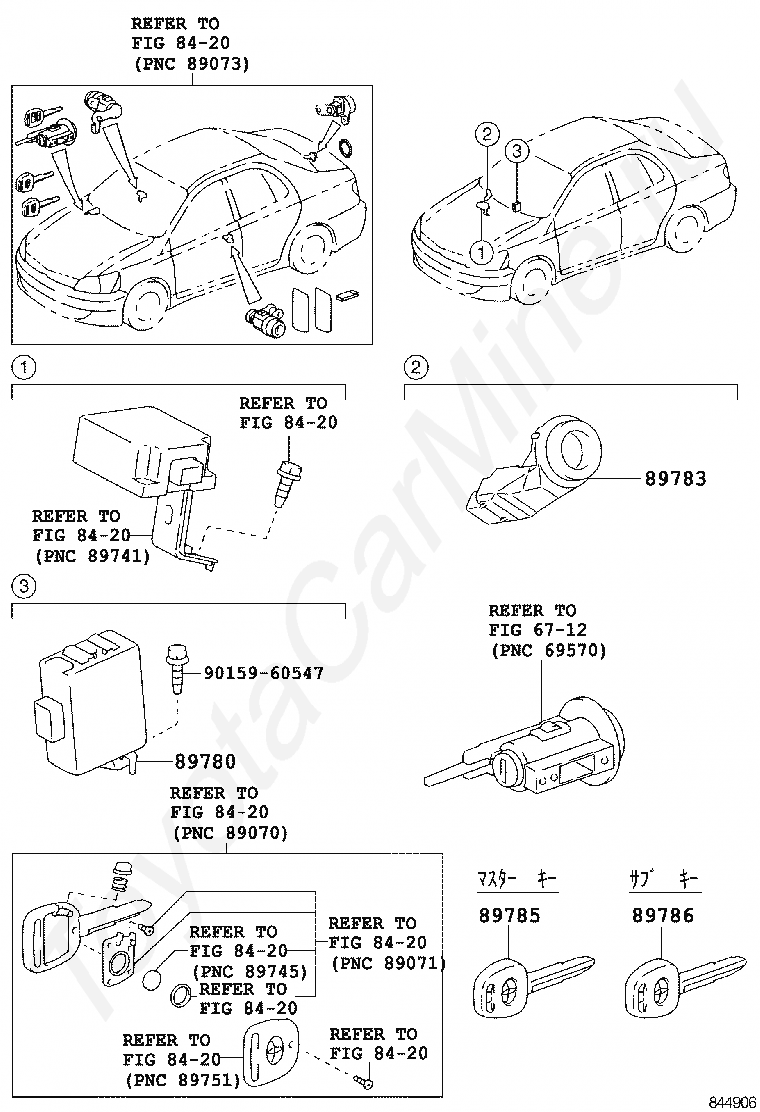 REFER TO
FIG 84-20
(PNC 89073)

2
3
1

1

REFER TO
FIG 84-20

REFER TO
FIG 84-20
(PNC 89741)

2

89783

3

90159-60547

89780

REFER TO
FIG 67-12
(PNC 69570)

REFER TO
FIG 84-20
(PNC 89070)

REFER TO
FIG 84-20
(PNC 89745)

REFER TO
FIG 84-20
(PNC 89071)

REFER TO
FIG 84-20

REFER TO
FIG 84-20
(PNC 89751)

REFER TO
FIG 84-20

マスター キー
89785

サブ キー
89786

ToyotaCarMine.ru

844906