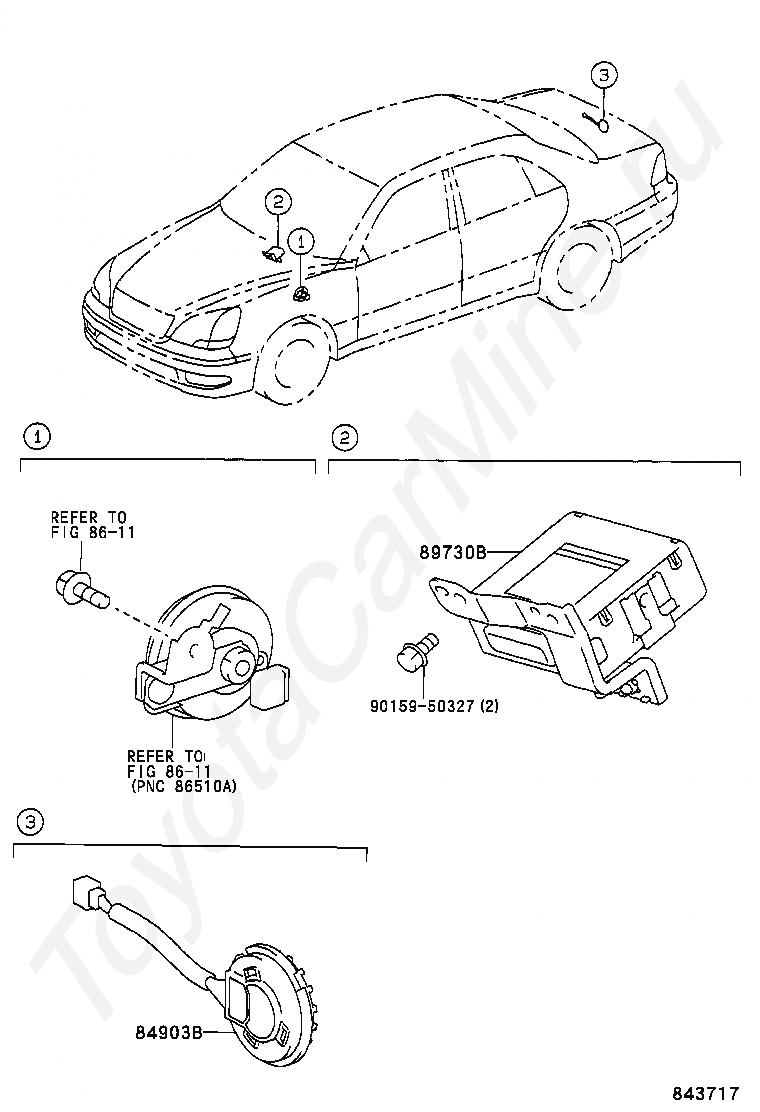 3

2

1

1

2

REFER TO
FIG 86-11

89730B

90159-50327 (2)

REFER TO
FIG 86-11
(PNC 86510A)

3

84903B

843717

ToyotaCarMine.ru