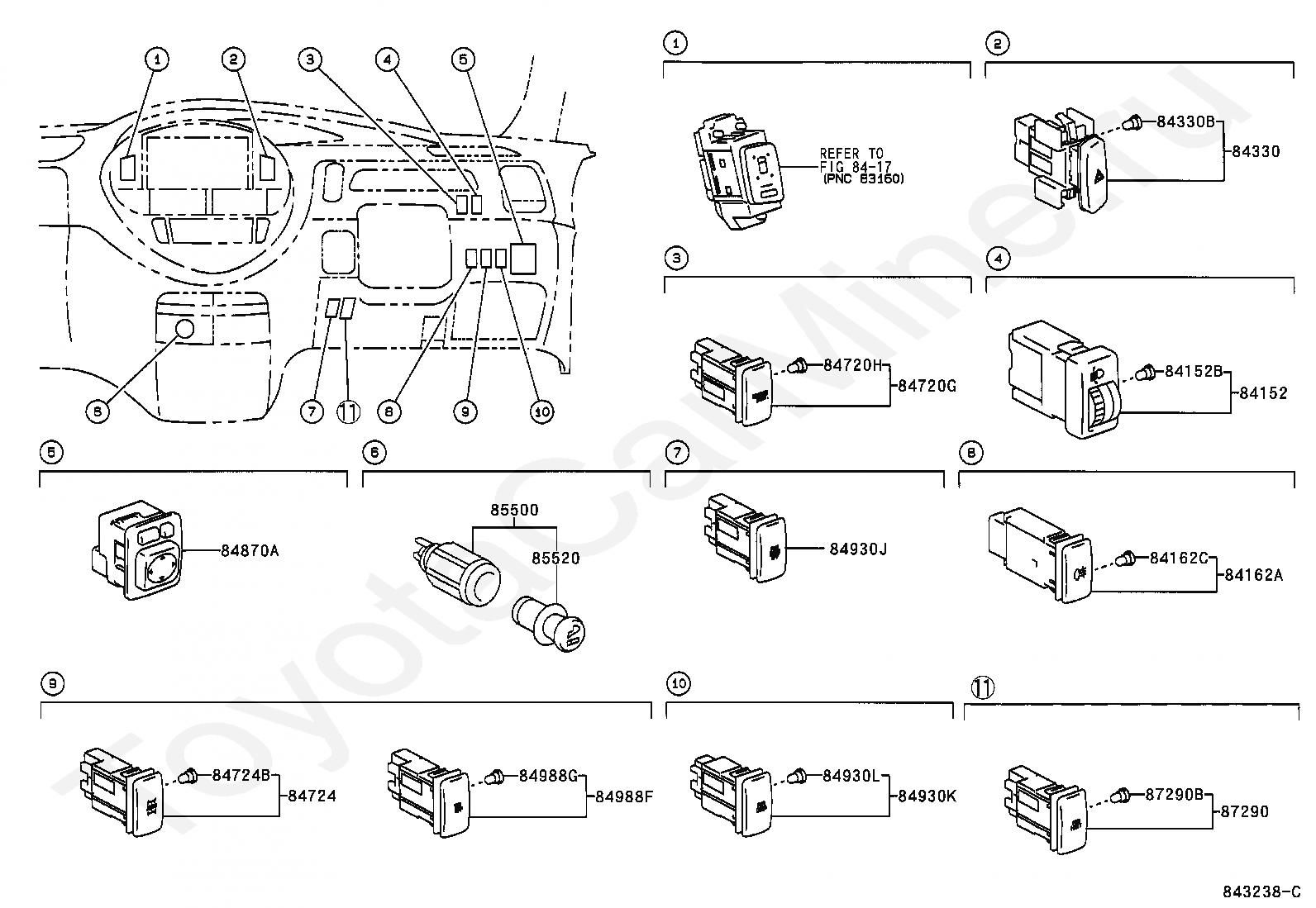 1
2
3
4
5
6
7
11
8
9
10

1
REFER TO FIG 84-17 (PNC 83160)

2
84330B
84330

3
84720H
84720G

4
84152B
84152

5
84870A

6
85500
85520

7
84930J

8
84162C
84162A

9
84724B
84724
84988G
84988F

10
84930L
84930K

11
87290B
87290

843238-C

ToyotaCarMine.ru