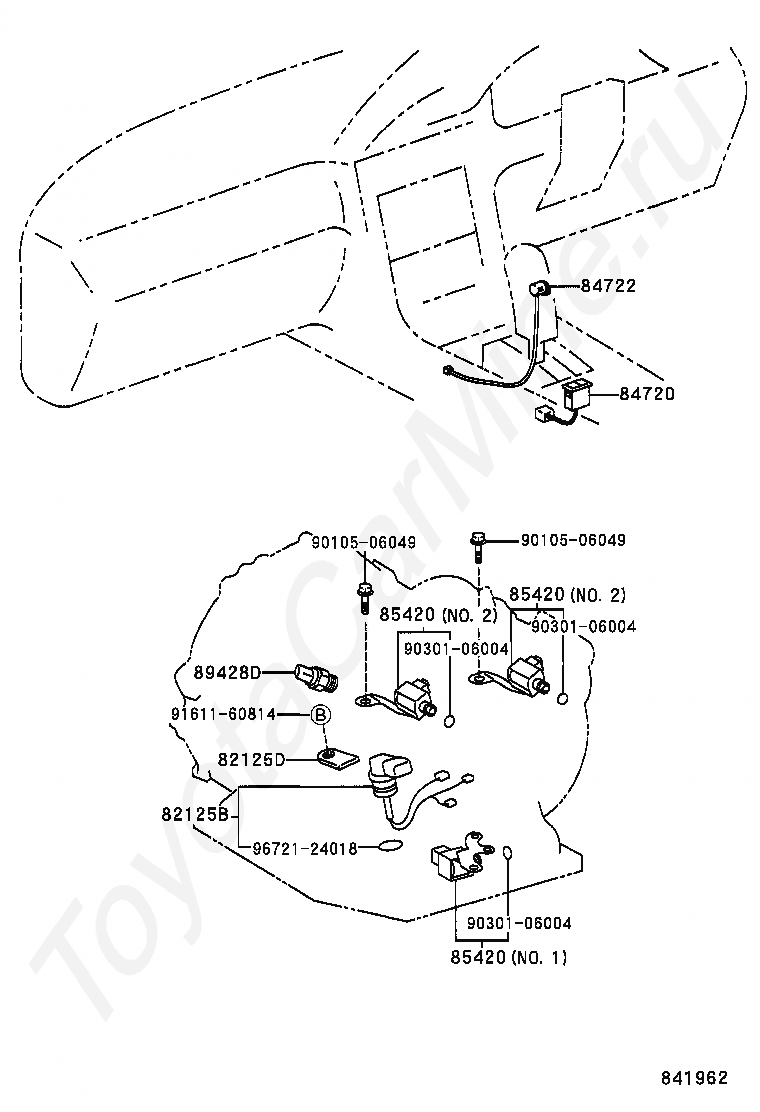 84722
84720
90105-06049
90105-06049
85420 (NO. 2)
85420 (NO. 2)
90301-06004
90301-06004
89428D
91611-60814
B
82125D
82125B
96721-24018
90301-06004
85420 (NO. 1)
841962
ToyotaCarMine.ru