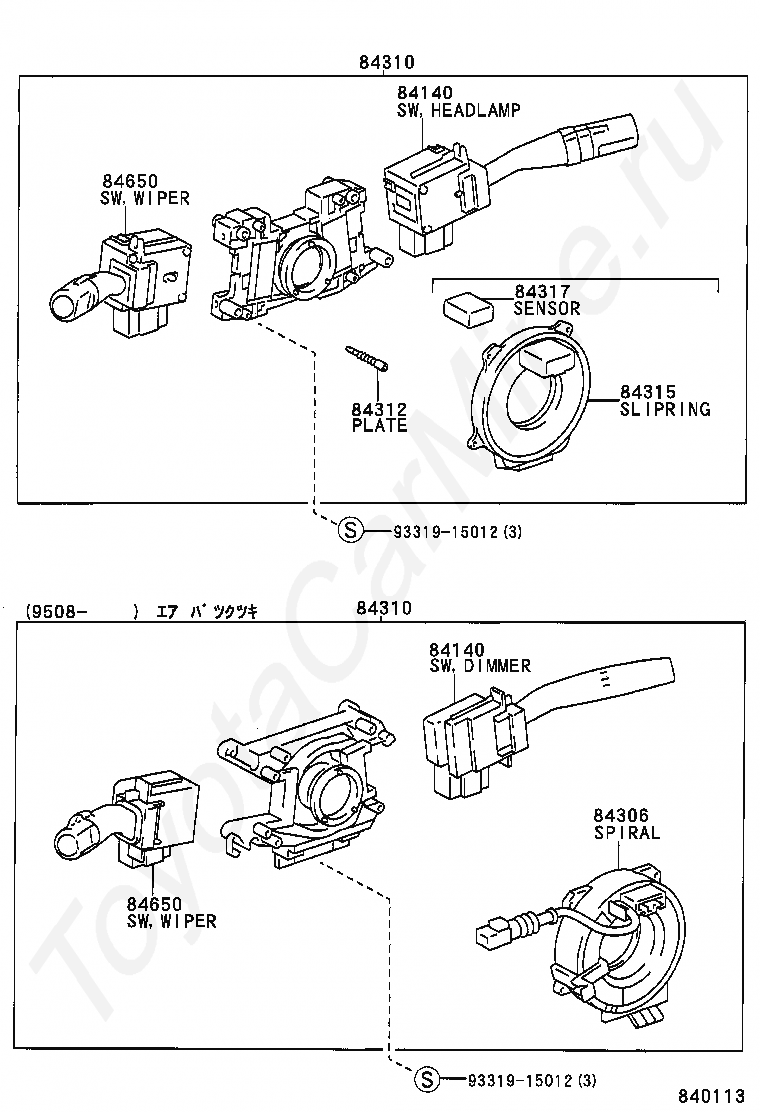 84310

84140
SW, HEADLAMP

84650
SW, WIPER

84317
SENSOR

84315
SLIPRING

84312
PLATE

S 93319-15012 (3)

(9508-　　) エア バツクツキ

84310

84140
SW, DIMMER

84306
SPIRAL

84650
SW, WIPER

S 93319-15012 (3)

840113

ToyotaCarMe.ru