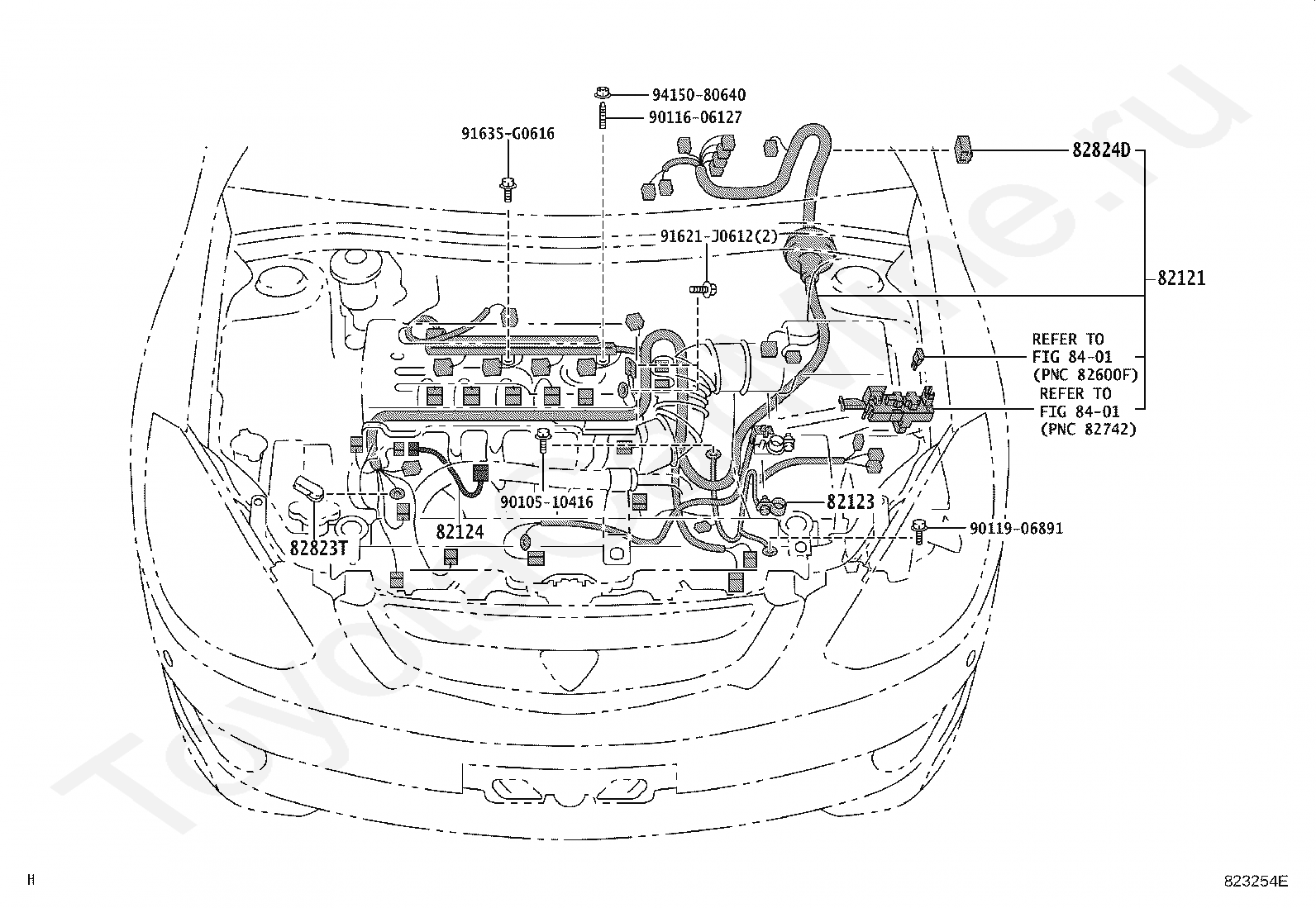 94150-80640
90116-06127
91635-G0616
82824D
91621-J0612(2)
82121
REFER TO FIG 84-01 (PNC 82600F)
REFER TO FIG 84-01 (PNC 82742)
90105-10416
82123
82124
82823T
90119-06891
ToyotaOnline.ru
H
823254E