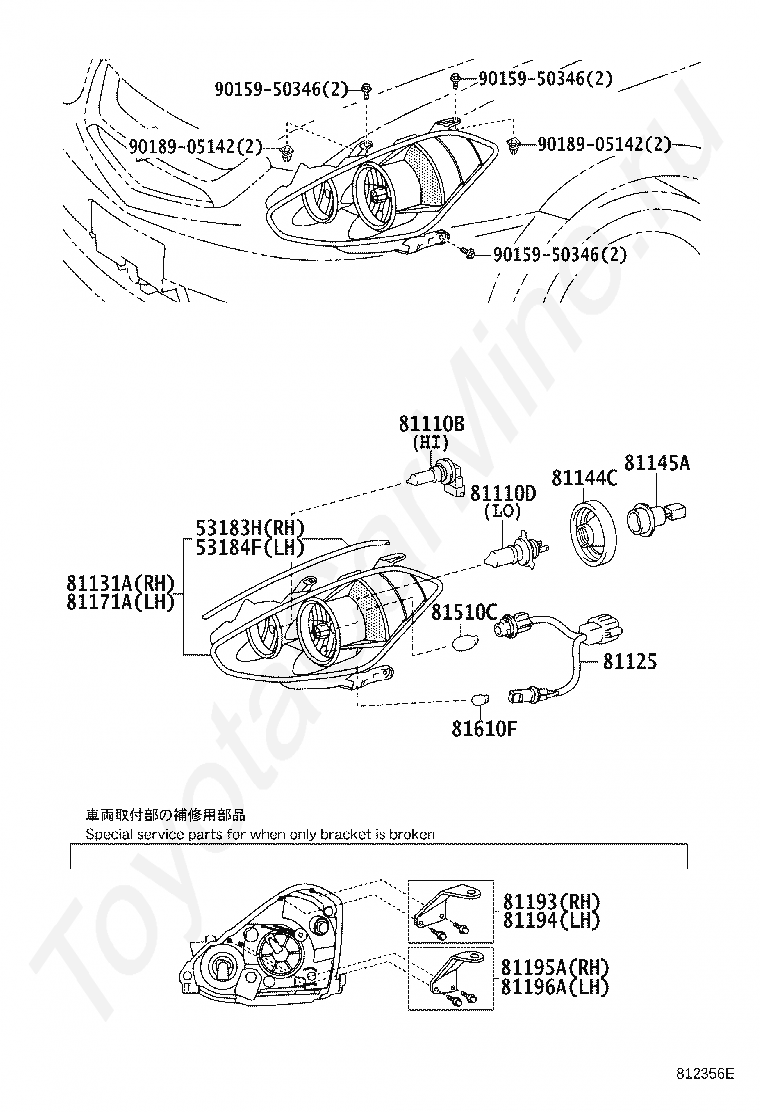 90159-50346(2)
90159-50346(2)
90189-05142(2)
90189-05142(2)
90159-50346(2)

81110B
(HI)
81110D
(LO)
81144C
81145A
53183H(RH)
53184F(LH)
81131A(RH)
81171A(LH)
81510C
81125
81610F

車両取付部の補修用部品
Special service parts for when only bracket is broken

81193(RH)
81194(LH)
81195A(RH)
81196A(LH)

812356E

ToyotaCarMine.ru