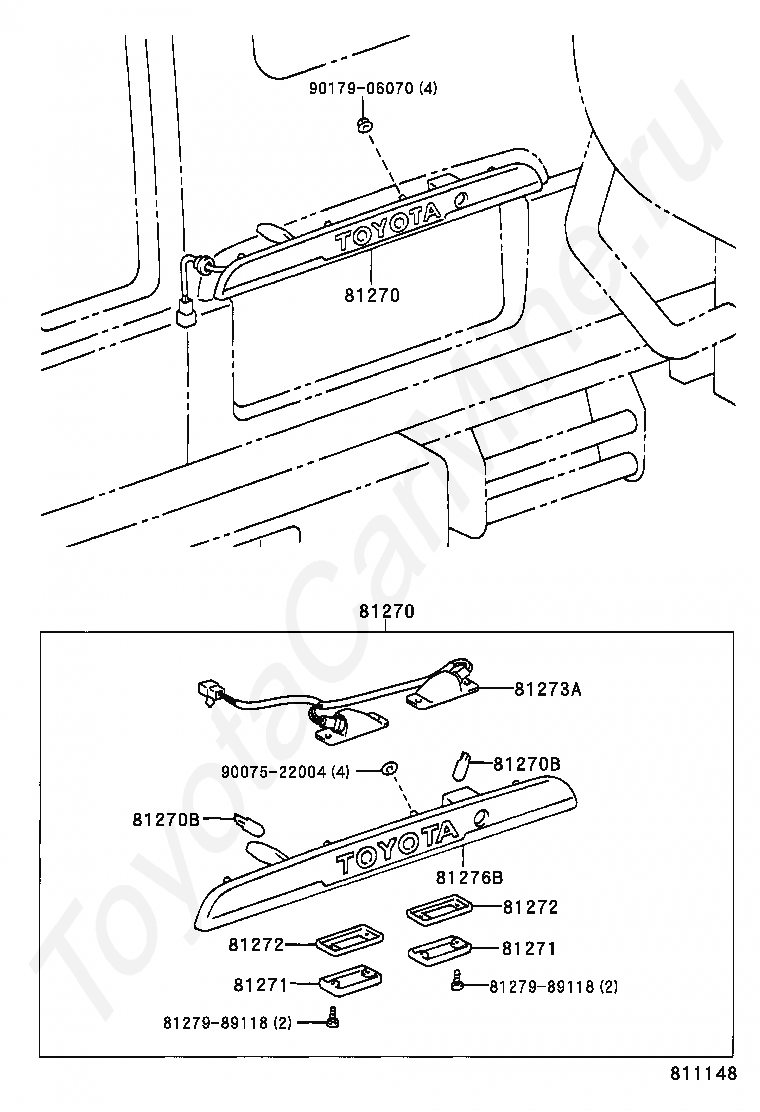 90179-06070 (4)

TOYOTA

81270

81270

81273A

90075-22004 (4)

81270B

81270B

TOYOTA

81276B

81272

81272

81271

81271

81279-89118 (2)

81279-89118 (2)

811148

ToyotaCarMine.ru