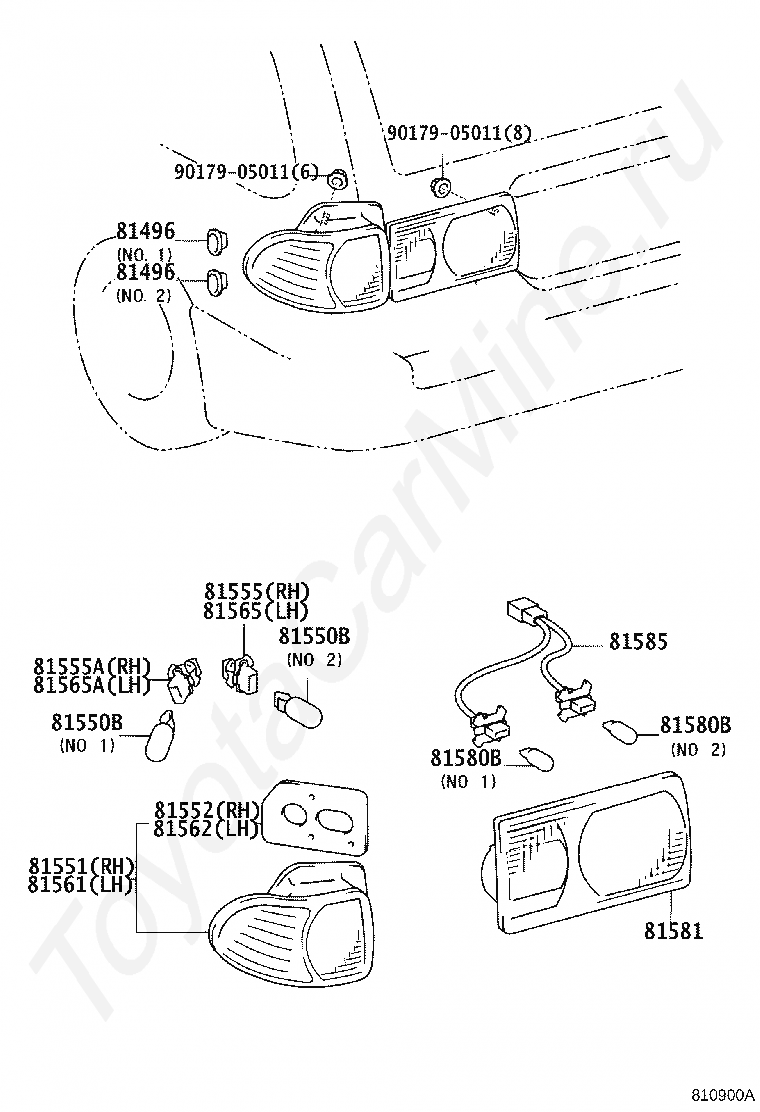 90179-05011(8)
90179-05011(6)
81496
(NO. 1)
81496
(NO. 2)

81555(RH)
81565(LH)
81550B
(NO 2)
81555A(RH)
81565A(LH)
81550B
(NO 1)
81585
81580B
(NO 2)
81580B
(NO 1)
81552(RH)
81562(LH)
81551(RH)
81561(LH)
81581

ToyotaCarMine.ru

810900A