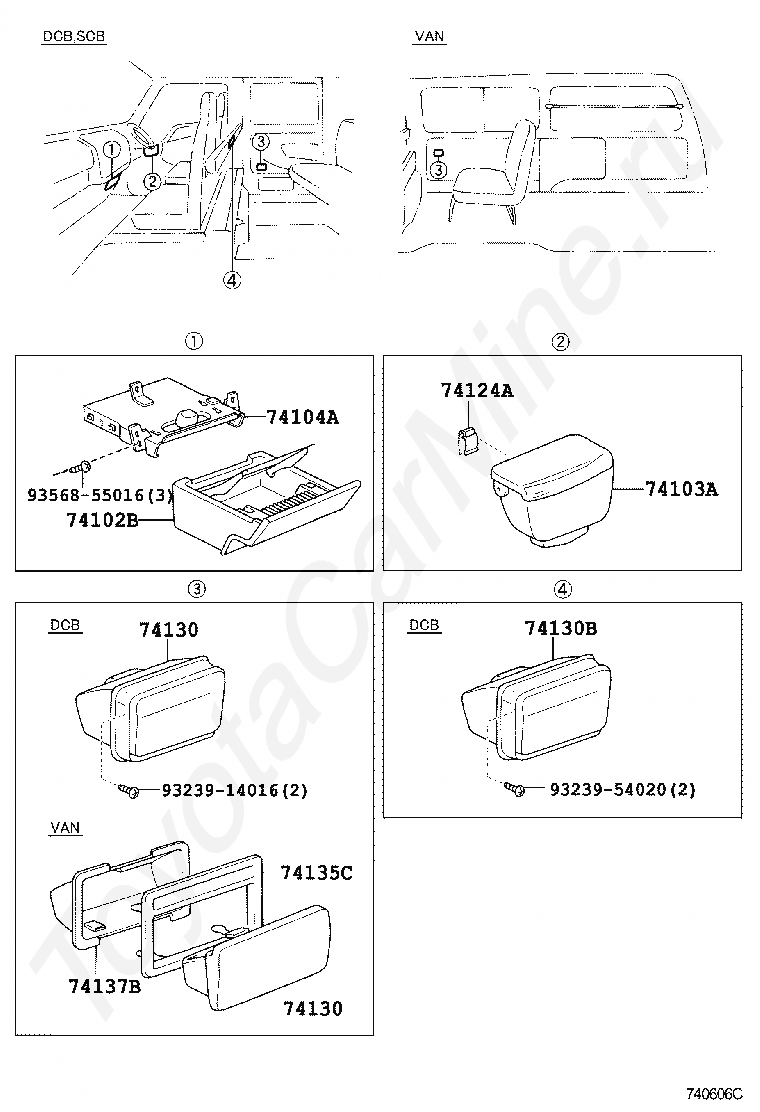 DCB,SCB

VAN

①
②
③
④

③

①

74104A
93568-55016(3)
74102B

②

74124A
74103A

③

DCB
74130
93239-14016(2)

VAN
74135C
74137B
74130

④

DCB
74130B
93239-54020(2)

ToyotaCarMine.ru

740606C