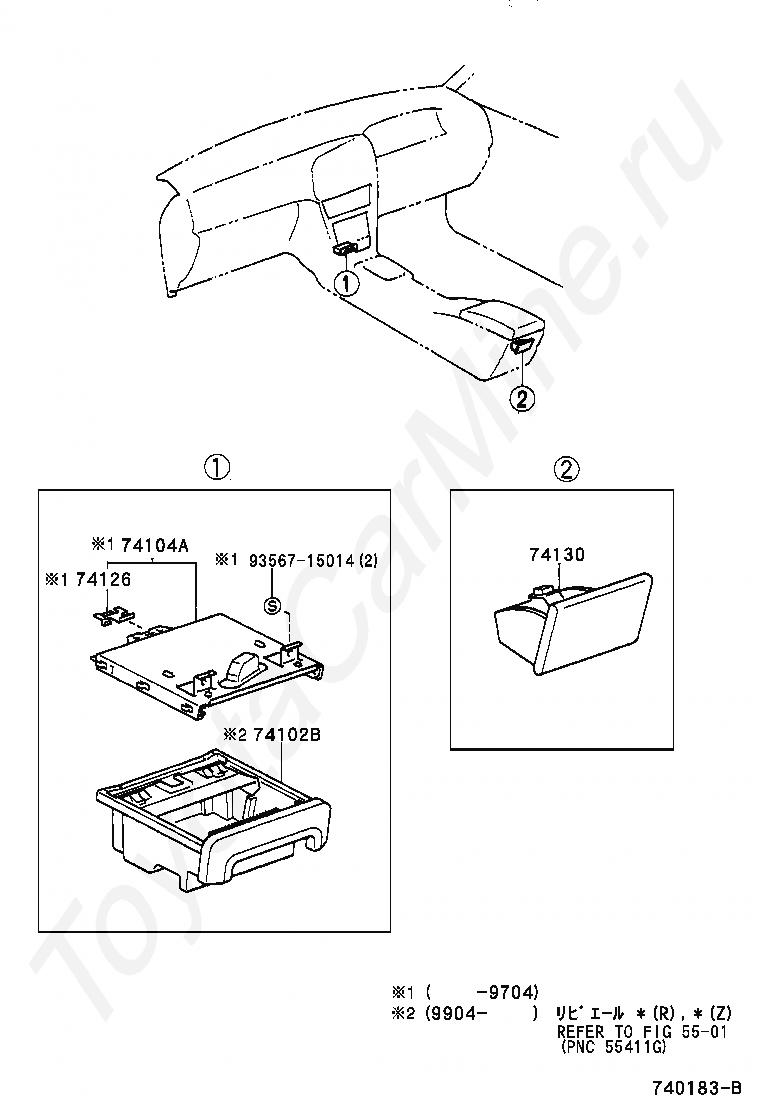 ToyotaCarMine.ru

①

②

①

②

※1 74104A
※1 74126
※1 93567-15014(2)
S
※2 74102B

74130

※1 (　　-9704)
※2 (9904-　　) リビエール ＊(R), ＊(Z)
REFER TO FIG 55-01
(PNC 55411G)

740183-B