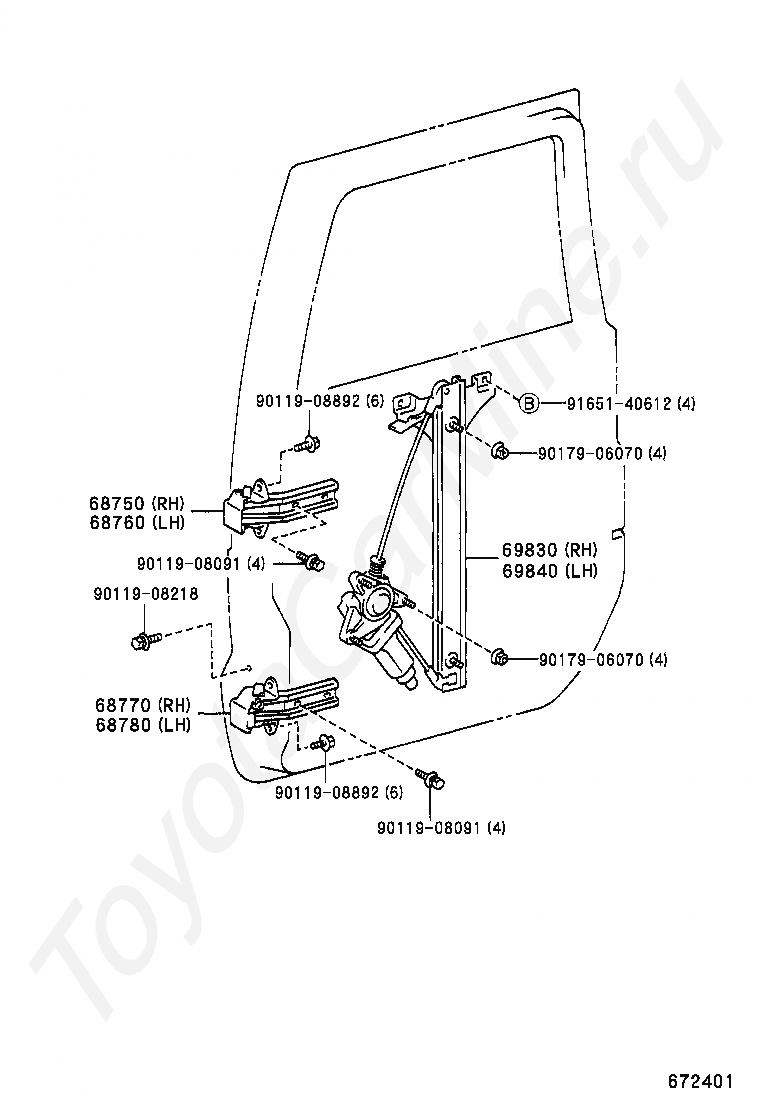 ToyotaCarline.ru

90119-08892 (6)

B 91651-40612 (4)

90179-06070 (4)

68750 (RH)
68760 (LH)

90119-08091 (4)

69830 (RH)
69840 (LH)

90119-08218

90179-06070 (4)

68770 (RH)
68780 (LH)

90119-08892 (6)

90119-08091 (4)

672401