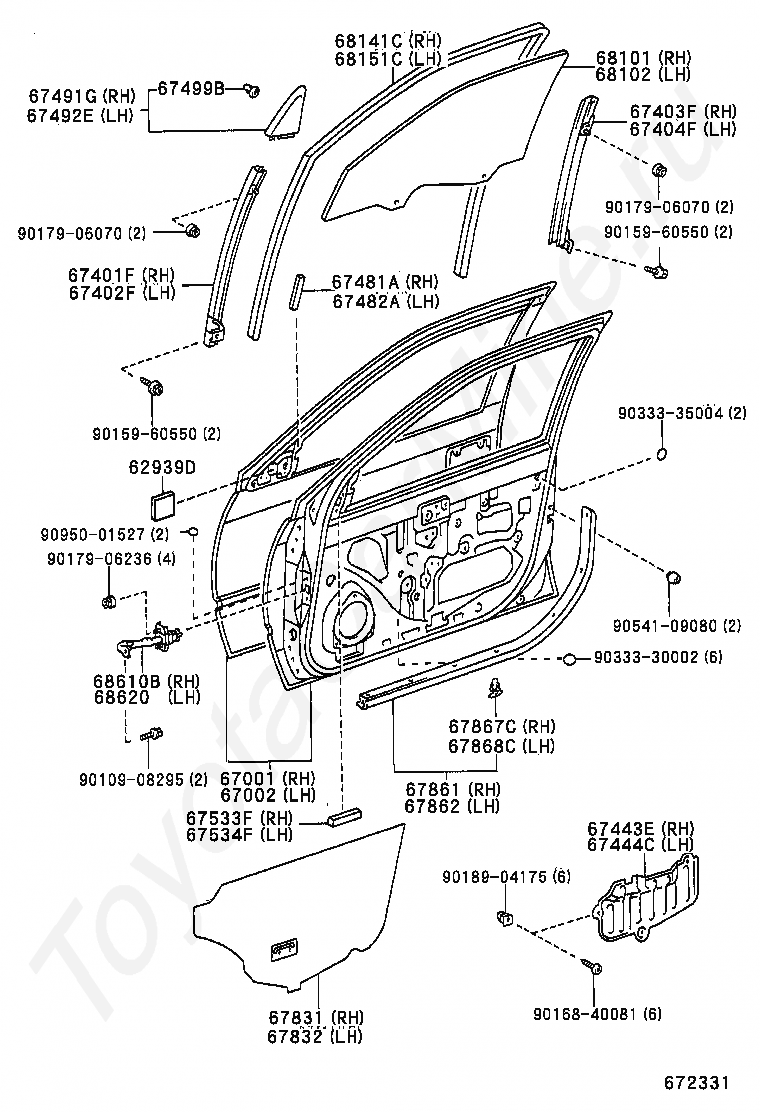 68141C (RH)
68151C (LH)

68101 (RH)
68102 (LH)

67491G (RH)
67492E (LH)

67499B

67403F (RH)
67404F (LH)

90179-06070 (2)

90179-06070 (2)

90159-60550 (2)

67401F (RH)
67402F (LH)

67481A (RH)
67482A (LH)

90159-60550 (2)

90333-35004 (2)

62939D

90950-01527 (2)

90179-06236 (4)

90541-09080 (2)

90333-30002 (6)

68610B (RH)
68620 (LH)

67867C (RH)
67868C (LH)

90109-08295 (2)

67001 (RH)
67002 (LH)

67861 (RH)
67862 (LH)

67533F (RH)
67534F (LH)

67443E (RH)
67444C (LH)

90189-04175 (6)

90168-40081 (6)

67831 (RH)
67832 (LH)

672331

Toyota-Online.ru