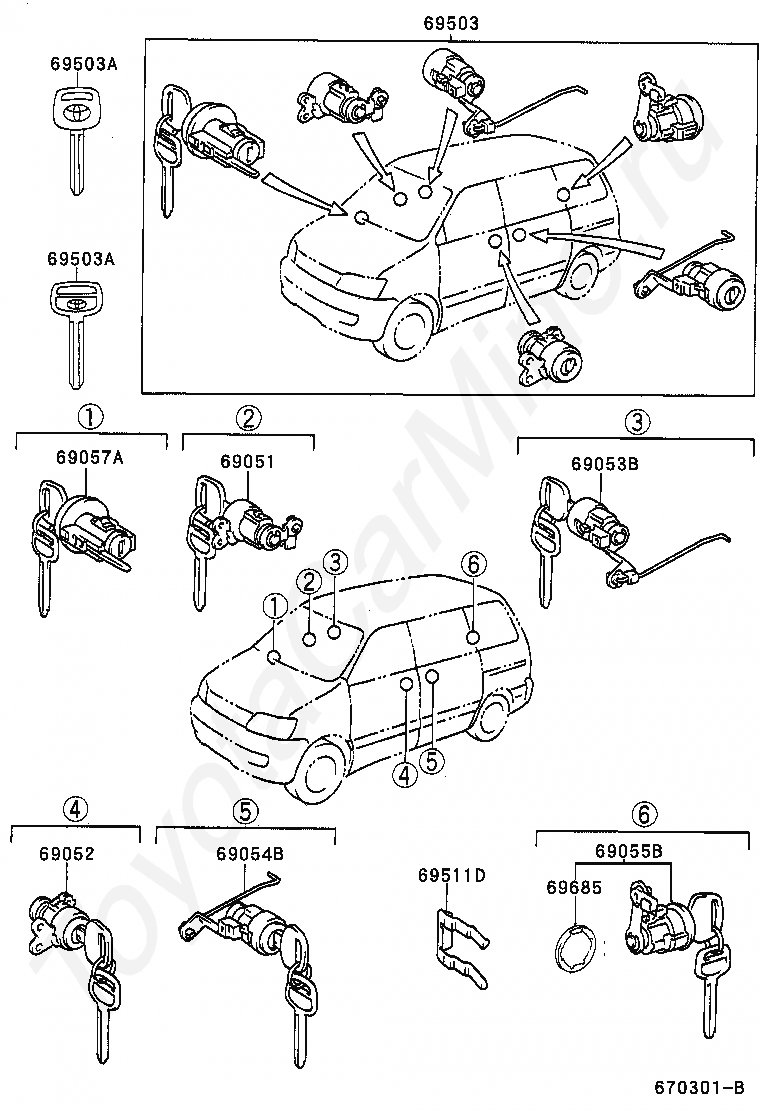 69503

69503A

69503A

①
69057A

②
69051

③
69053B

① ② ③ ⑥

④ ⑤

④
69052

⑤
69054B

69511D

⑥
69055B
69685

670301-B

ToyotaCarMirror.ru