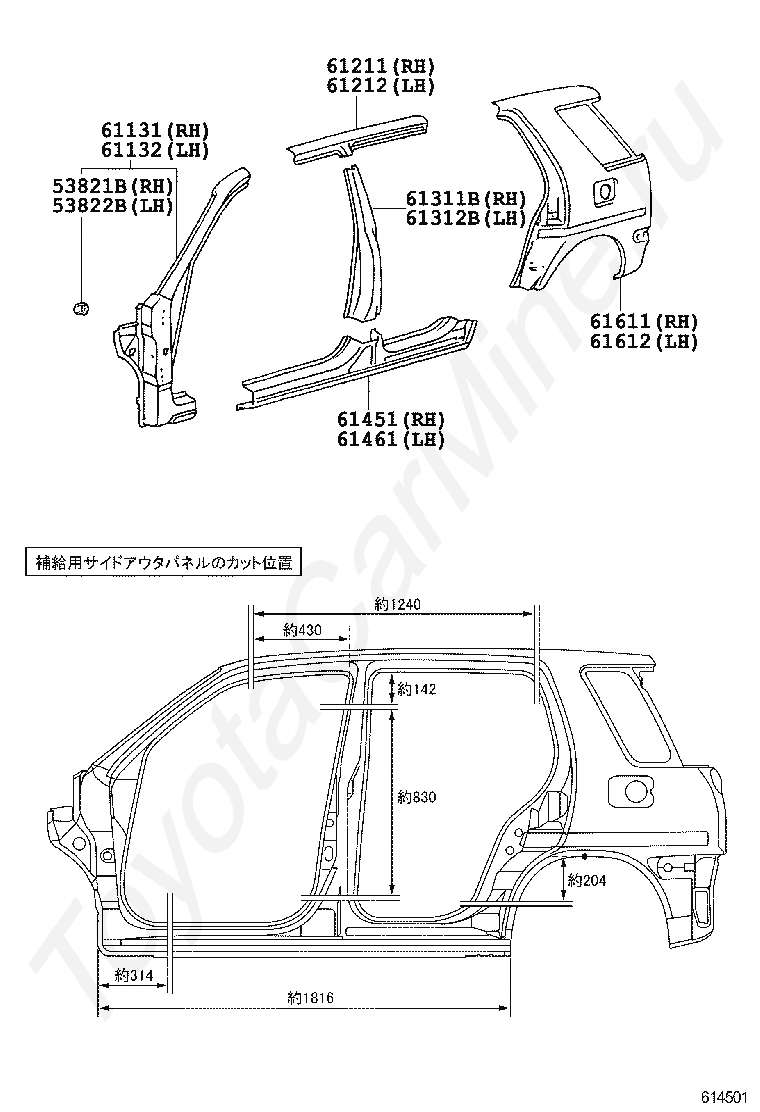 61211(RH)
61212(LH)

61131(RH)
61132(LH)

53821B(RH)
53822B(LH)

61311B(RH)
61312B(LH)

61611(RH)
61612(LH)

61451(RH)
61461(LH)

補給用サイドアウタパネルのカット位置

約1240

約430

約142

約830

約204

約314

約1816

ToyotaCarMine.ru

614501