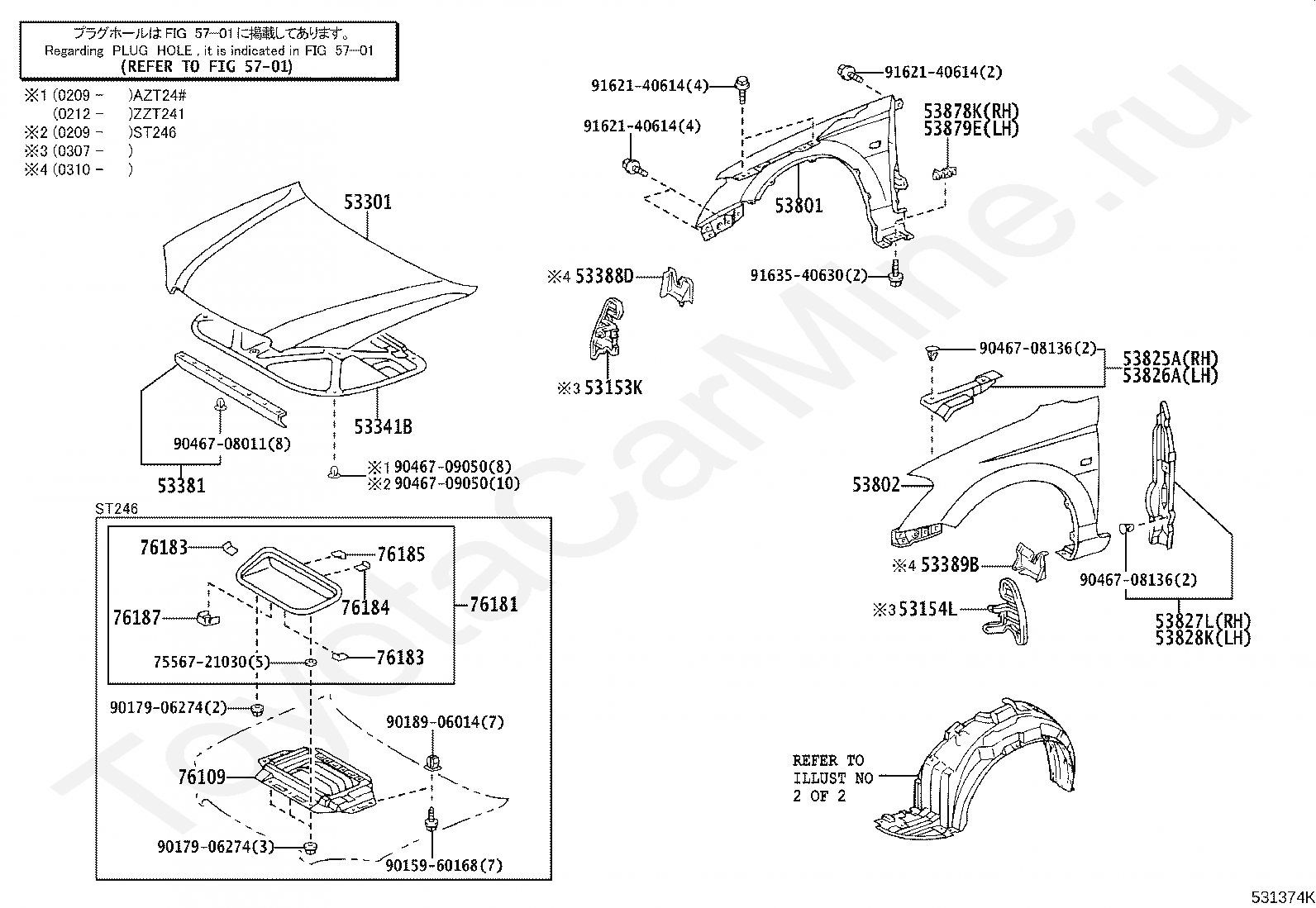 プラグホールは FIG 57-01 に掲載してあります。
Regarding PLUG HOLE , it is indicated in FIG 57-01
(REFER TO FIG 57-01)

※1 (0209 - )AZT24#
(0212 - )ZZT241
※2 (0209 - )ST246
※3 (0307 - )
※4 (0310 - )

53301
53341B
90467-08011(8)
53381
※1 90467-09050(8)
※2 90467-09050(10)

ST246
76183
76185
76184
76187
76181
75567-21030(5)
76183
90179-06274(2)
90189-06014(7)
76109
90179-06274(3)
90159-60168(7)

91621-40614(4)
91621-40614(2)
91621-40614(4)
53878K(RH)
53879E(LH)
53801
91635-40630(2)
※4 53388D
※3 53153K

90467-08136(2)
53825A(RH)
53826A(LH)
53802
※4 53389B
※3 53154L
90467-08136(2)
53827L(RH)
53828K(LH)

REFER TO
ILLUST NO
2 OF 2

ToyotaCarMine.ru

531374K