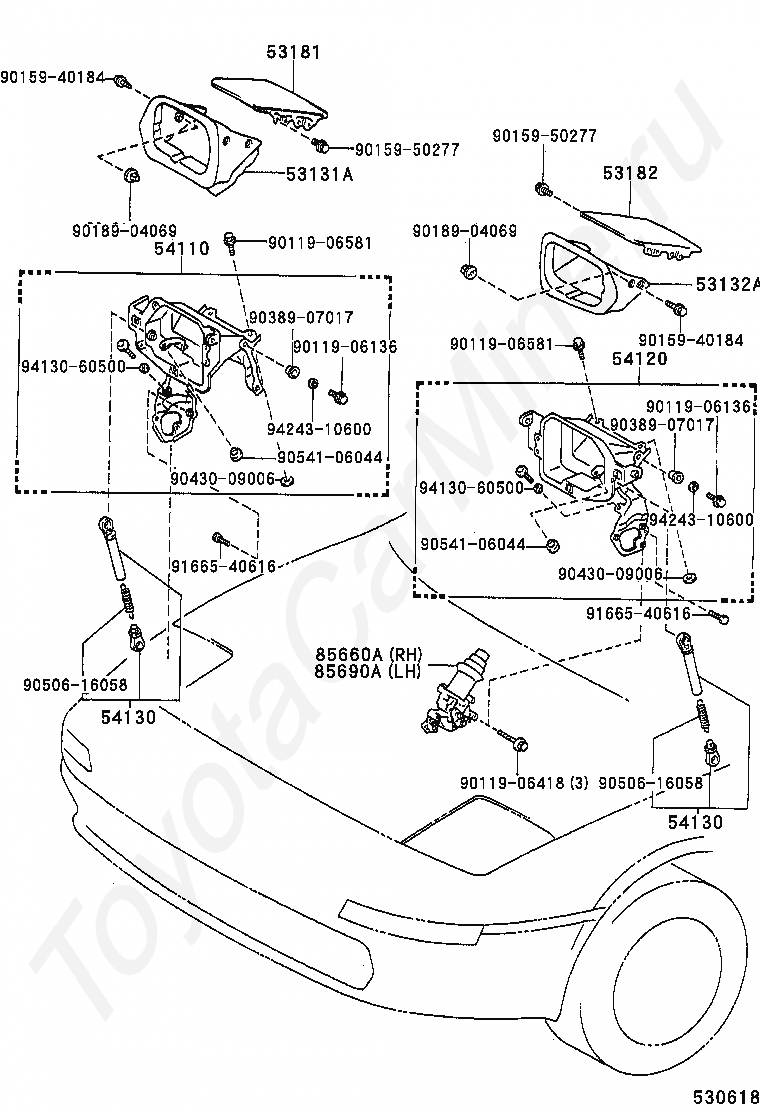 53181
90159-40184
90159-50277
53131A
90189-04069
90119-06581
54110
90389-07017
90119-06136
94130-60500
94243-10600
90541-06044
90430-09006
91665-40616
90506-16058
54130
90159-50277
53182
90189-04069
53132A
90159-40184
90119-06581
54120
90119-06136
90389-07017
94130-60500
94243-10600
90541-06044
90430-09006
91665-40616
85660A (RH)
85690A (LH)
90119-06418 (3)
90506-16058
54130
ToyotaCarMine.ru
530618