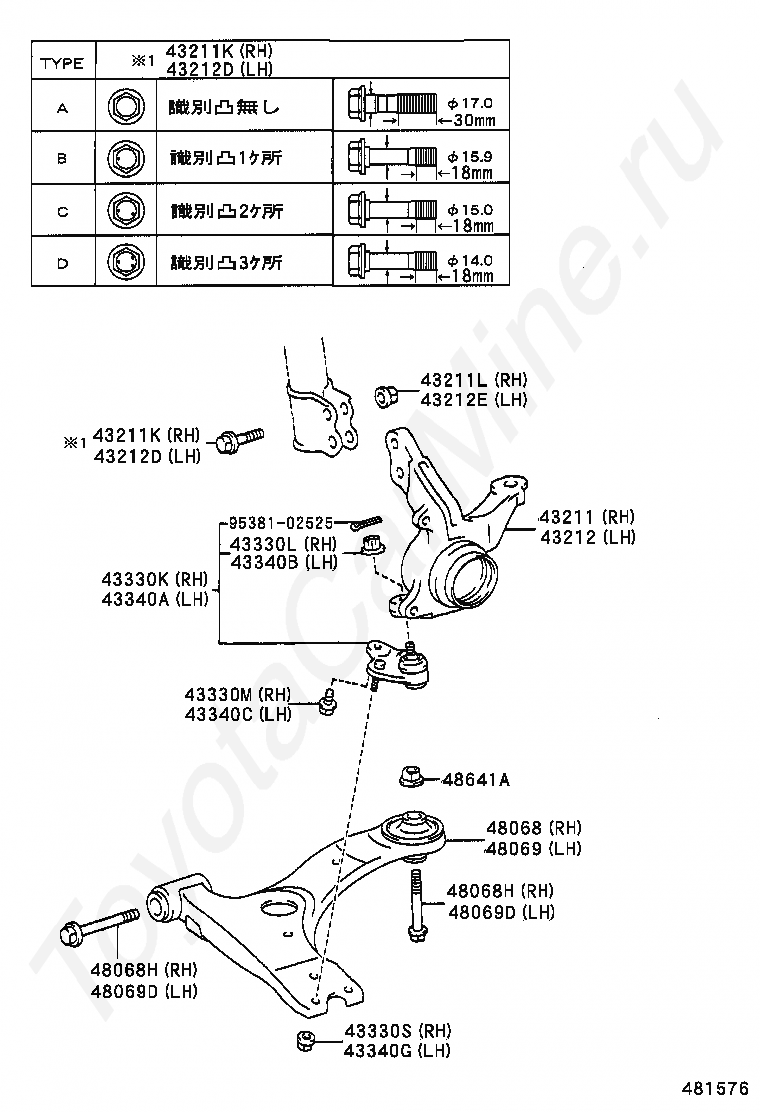 | TYPE | ※1 43211K (RH) 43212D (LH) | | |
|---|---|---|---|
| A | | 識別凸無し | φ17.0 ←30mm |
| B | | 識別凸1ケ所 | φ15.9 ←18mm |
| C | | 識別凸2ケ所 | φ15.0 ←18mm |
| D | | 識別凸3ケ所 | φ14.0 ←18mm |

43211L (RH)
43212E (LH)

※1 43211K (RH)
43212D (LH)

95381-02525
43330L (RH)
43340B (LH)

43211 (RH)
43212 (LH)

43330K (RH)
43340A (LH)

43330M (RH)
43340C (LH)

48641A

48068 (RH)
48069 (LH)

48068H (RH)
48069D (LH)

48068H (RH)
48069D (LH)

43330S (RH)
43340G (LH)

ToyotaCarMine.ru

481576