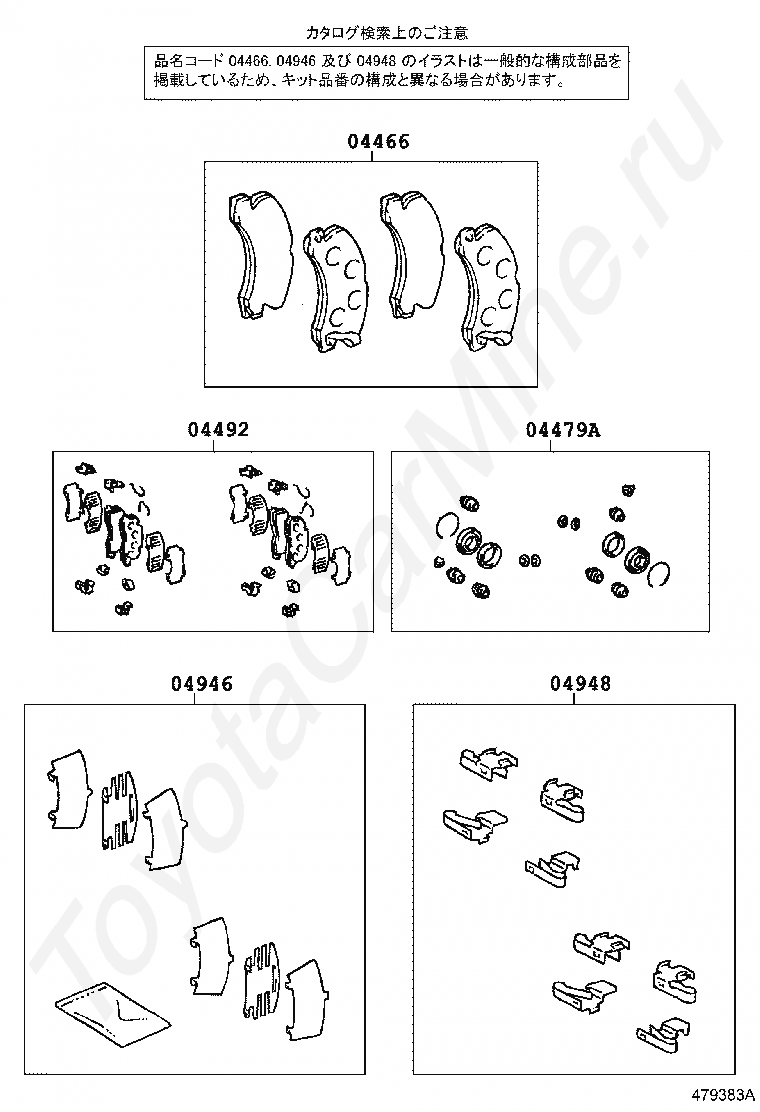 カタログ検索上のご注意

品名コード 04466. 04946 及び 04948 のイラストは一般的な構成部品を掲載しているため、キット品番の構成と異なる場合があります。

04466

04492

04479A

04946

04948

ToyotaCarMine.ru

479383A