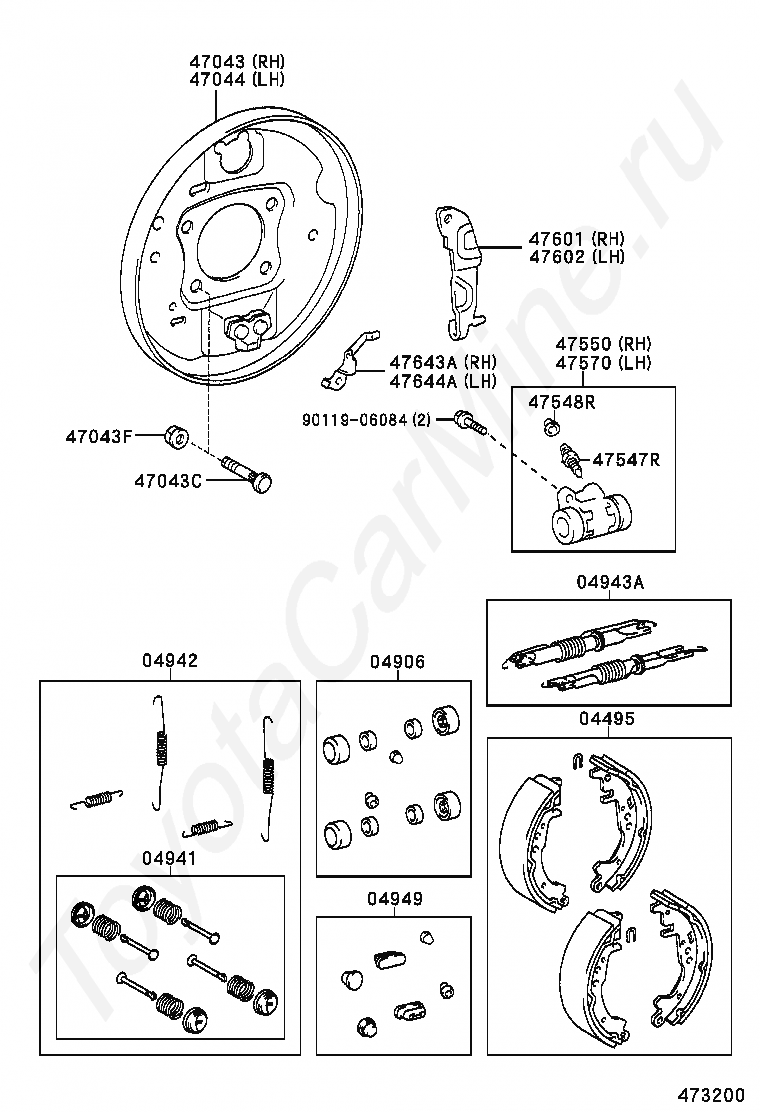 47043 (RH)
47044 (LH)

47601 (RH)
47602 (LH)

47643A (RH)
47644A (LH)

47550 (RH)
47570 (LH)

47548R

47547R

90119-06084 (2)

47043F

47043C

04943A

04942

04906

04495

04941

04949

473200

ToyotaCarMine.ru