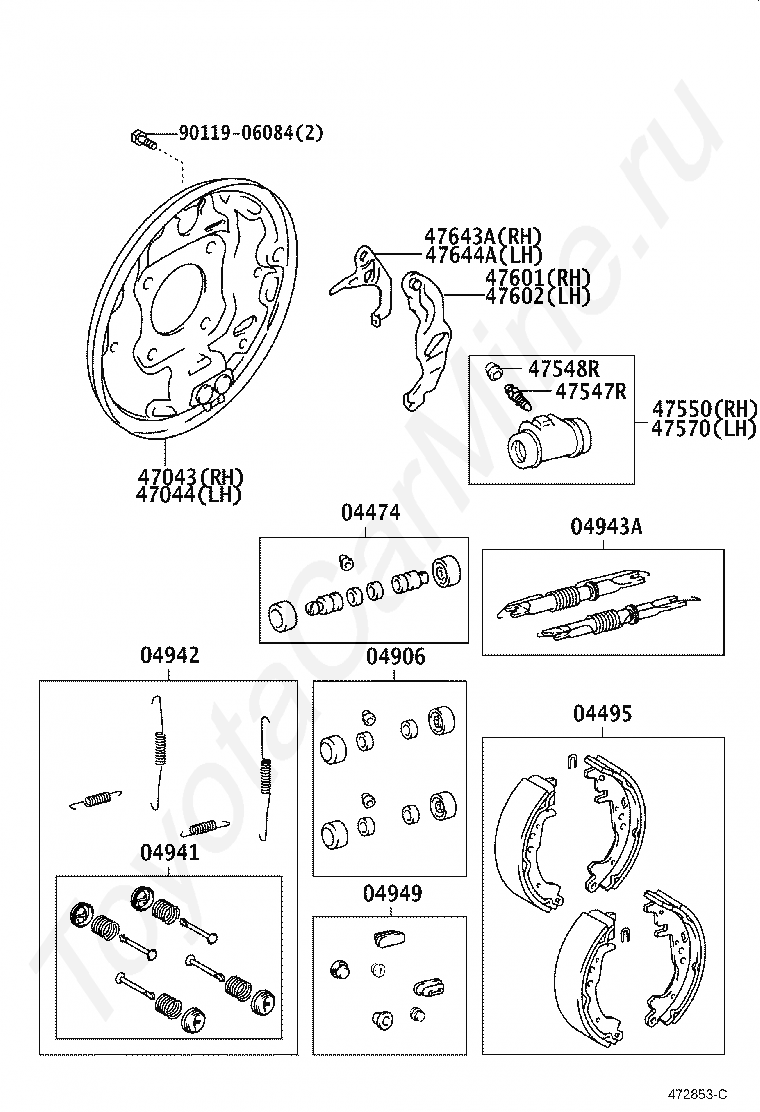 90119-06084(2)

47643A(RH)
47644A(LH)

47601(RH)
47602(LH)

47548R
47547R

47550(RH)
47570(LH)

47043(RH)
47044(LH)

04474

04943A

04942

04906

04495

04941

04949

ToyotaCarMine.ru

472853-C