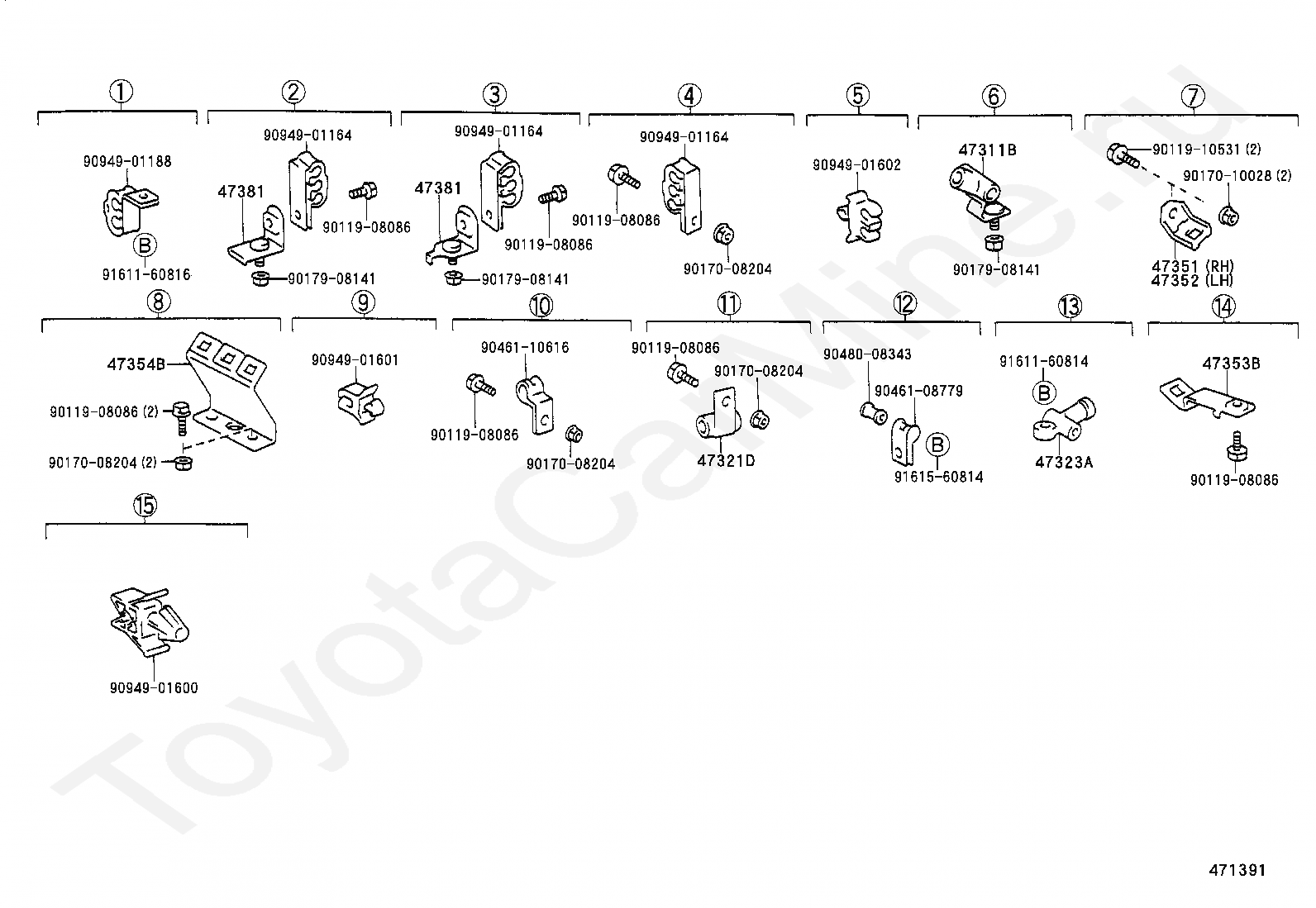 ①
90949-01188
B
91611-60816

②
90949-01164
47381
90119-08086
90179-08141

③
90949-01164
47381
90119-08086
90179-08141

④
90949-01164
90119-08086
90170-08204

⑤
90949-01602

⑥
47311B
90179-08141

⑦
90119-10531 (2)
90170-10028 (2)
47351 (RH)
47352 (LH)

⑧
47354B
90119-08086 (2)
90170-08204 (2)

⑨
90949-01601

⑩
90461-10616
90119-08086
90170-08204

⑪
90119-08086
90170-08204
47321D

⑫
90480-08343
90461-08779
B
91615-60814

⑬
91611-60814
B
47323A

⑭
47353B
90119-08086

⑮
90949-01600

ToyotaCarMine.ru

471391