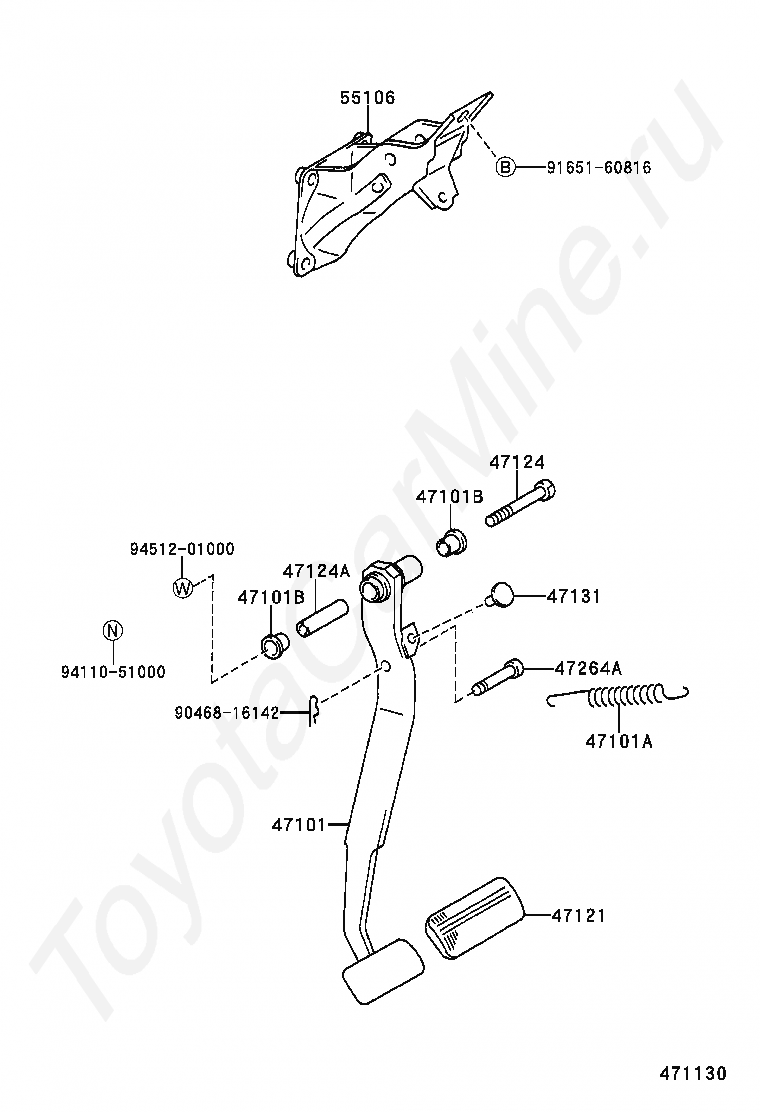 55106

B 91651-60816

47124

47101B

94512-01000

W

47124A

47101B

47131

N

94110-51000

47264A

90468-16142

47101A

47101

47121

471130

ToyotaCarMine.ru