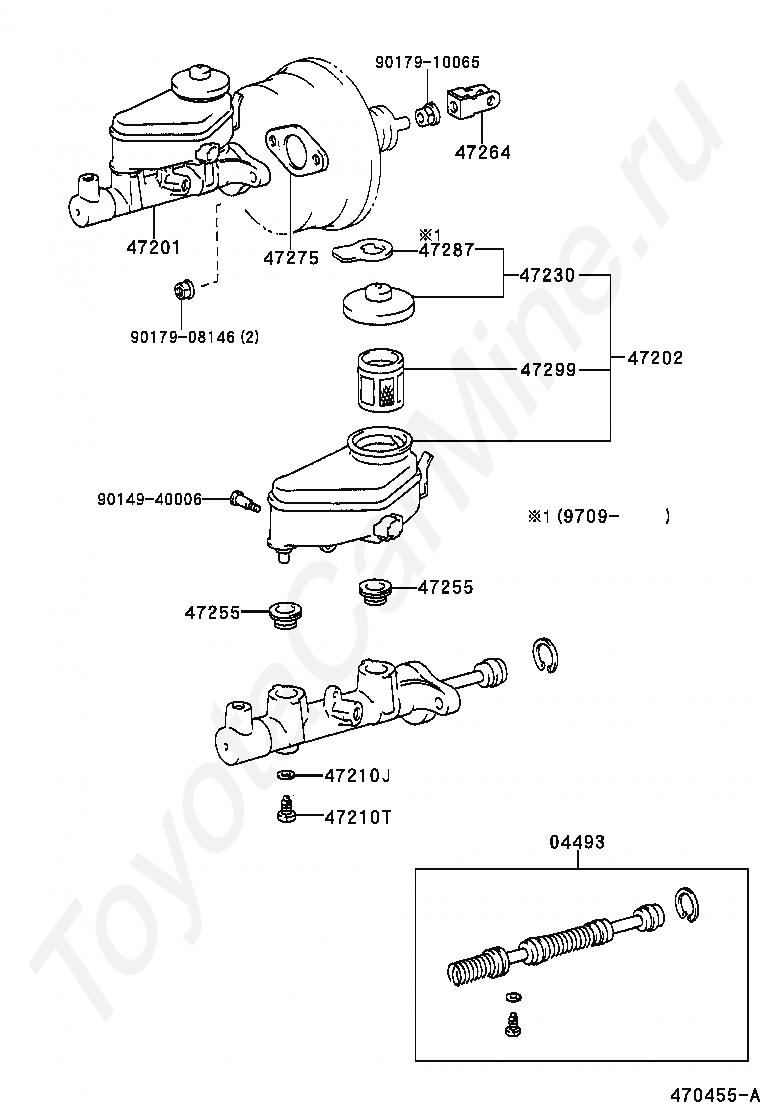 90179-10065

47264

47201

47275

※1
47287

47230

90179-08146 (2)

47299

47202

90149-40006

※1 (9709-　　)

47255

47255

47210J

47210T

04493

470455-A

ToyotaCarMine.ru