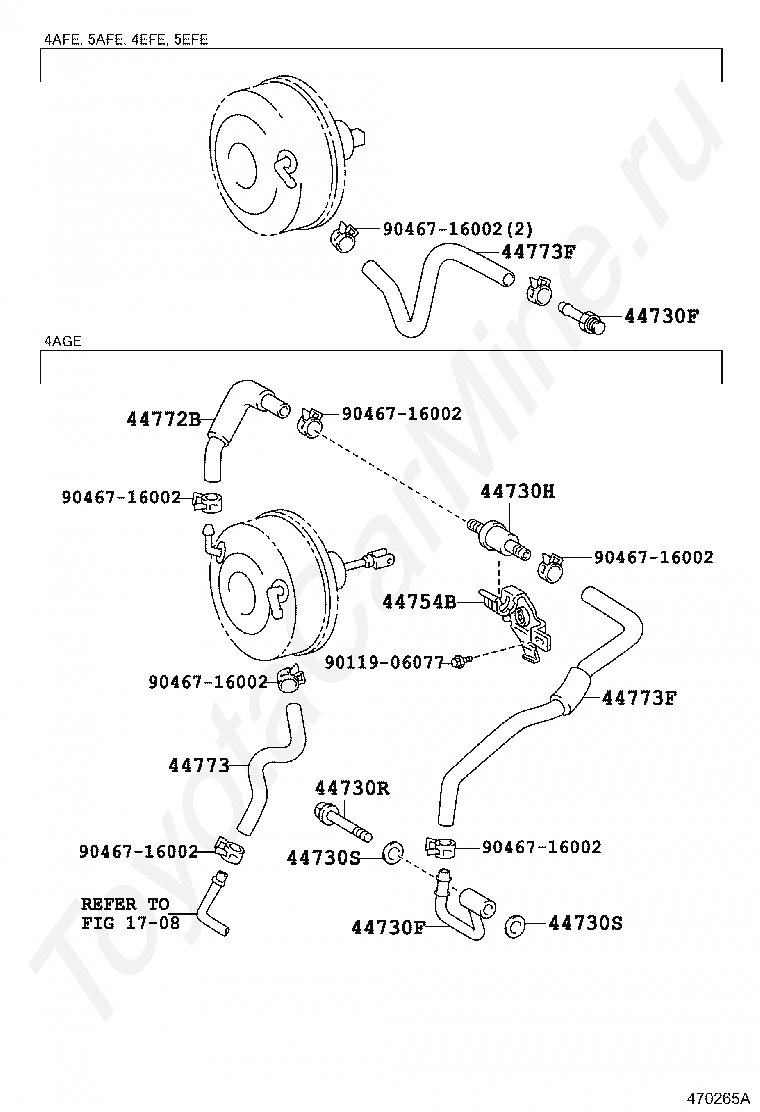 4AFE, 5AFE, 4EFE, 5EFE

90467-16002(2)
44773F
44730F

4AGE

44772B
90467-16002
90467-16002
44730H
90467-16002
44754B
90119-06077
90467-16002
44773F
44773
44730R
90467-16002
44730S
90467-16002
REFER TO FIG 17-08
44730F
44730S

ToyotaCarMine.ru

470265A