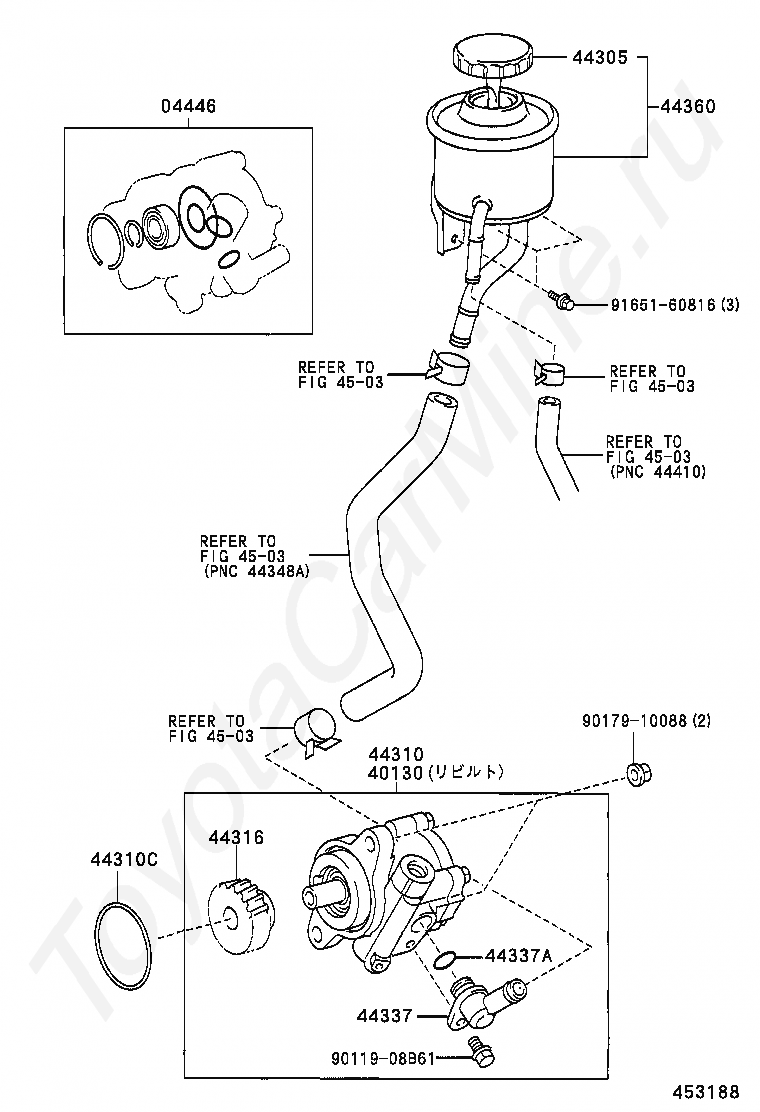 04446

44305

44360

91651-60816 (3)

REFER TO
FIG 45-03

REFER TO
FIG 45-03

REFER TO
FIG 45-03
(PNC 44410)

REFER TO
FIG 45-03
(PNC 44348A)

REFER TO
FIG 45-03

90179-10088 (2)

44310
40130 (リビルト)

44316

44310C

44337A

44337

90119-08B61

453188

ToyotaCarMine.ru