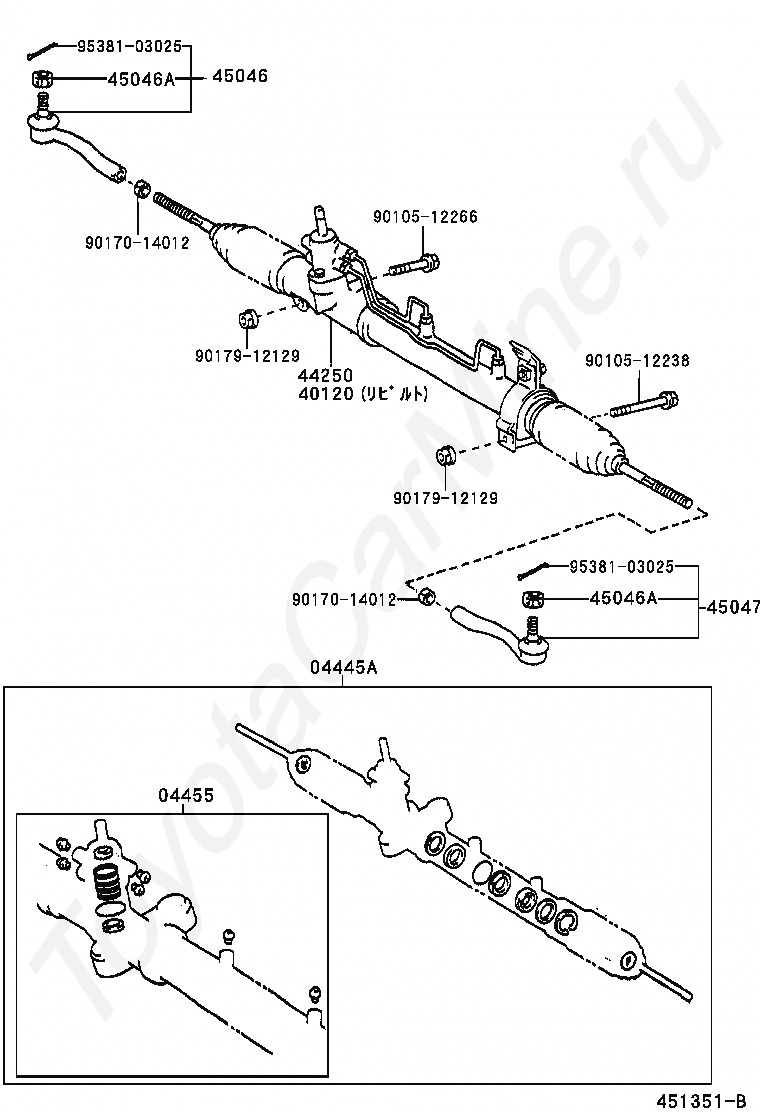 95381-03025
45046A
45046
90170-14012
90105-12266
90179-12129
44250
40120 (リビルト)
90105-12238
90179-12129
95381-03025
90170-14012
45046A
45047
04445A
04455
ToyotaCarMine.ru
451351-B