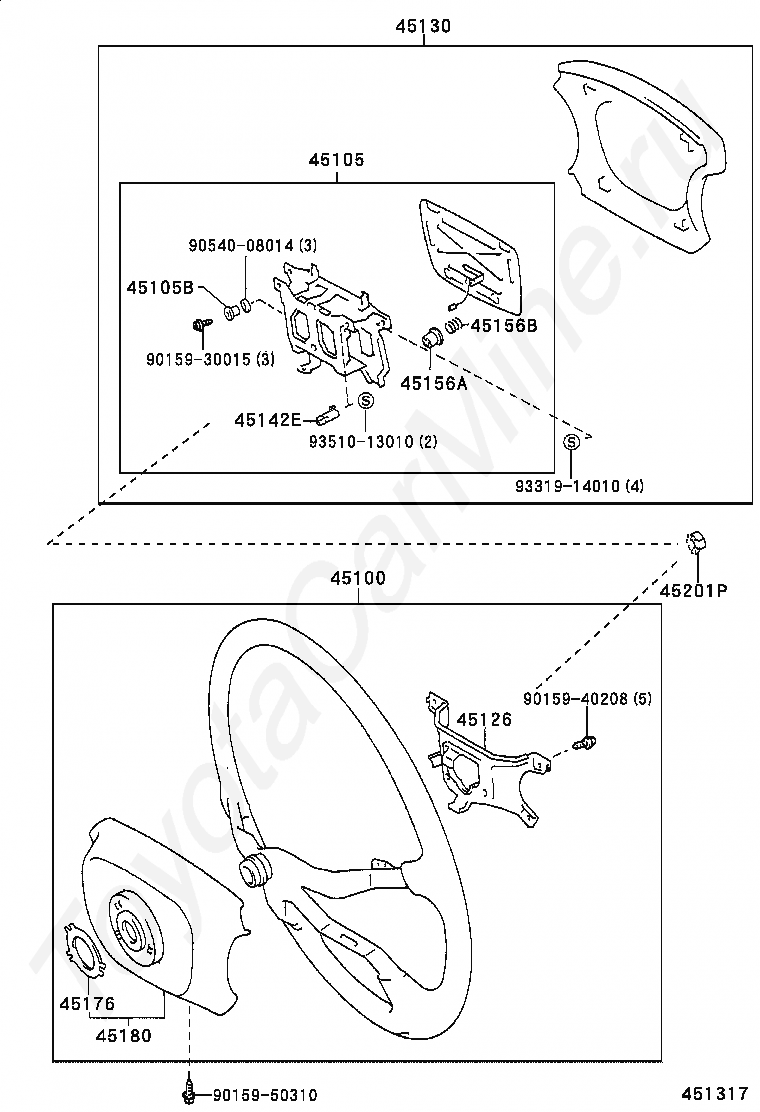 45130

45105

90540-08014 (3)

45105B

90159-30015 (3)

45156B

45156A

45142E

93510-13010 (2)

93319-14010 (4)

45201P

45100

90159-40208 (5)

45126

45176

45180

90159-50310

451317

ToyotaCarMine.ru