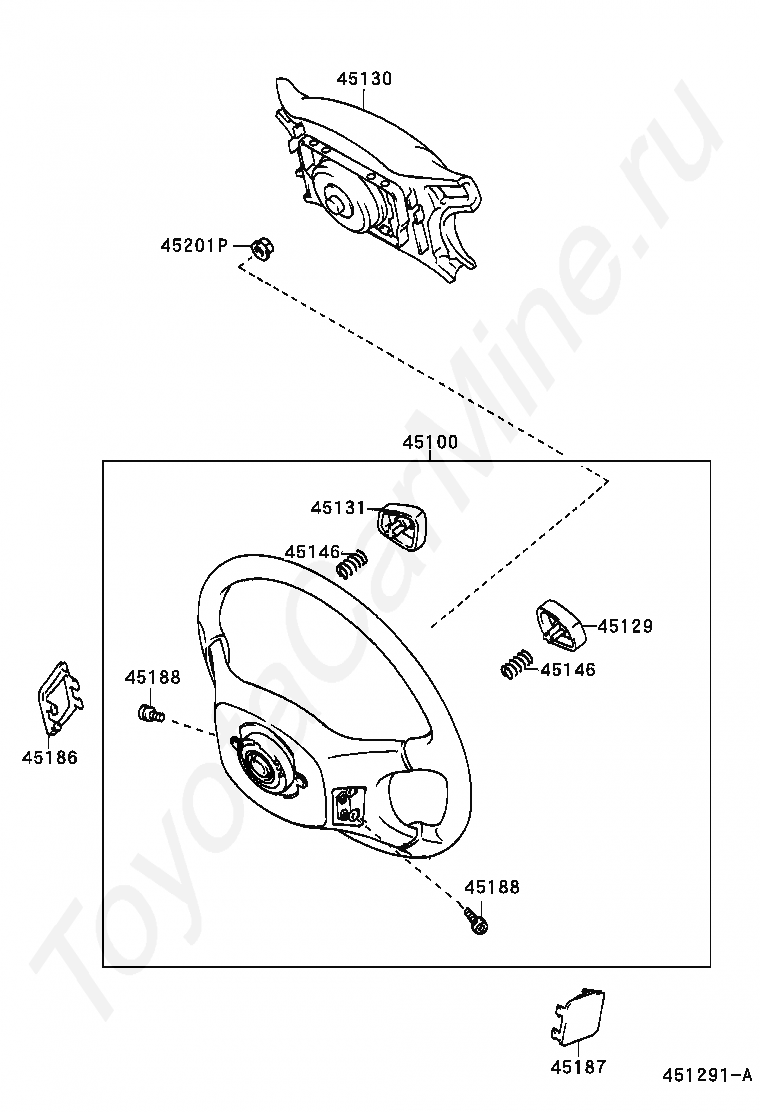 45130

45201P

45100

45131

45146

45129

45146

45188

45186

45188

45187

451291-A

ToyotaCarMine.ru