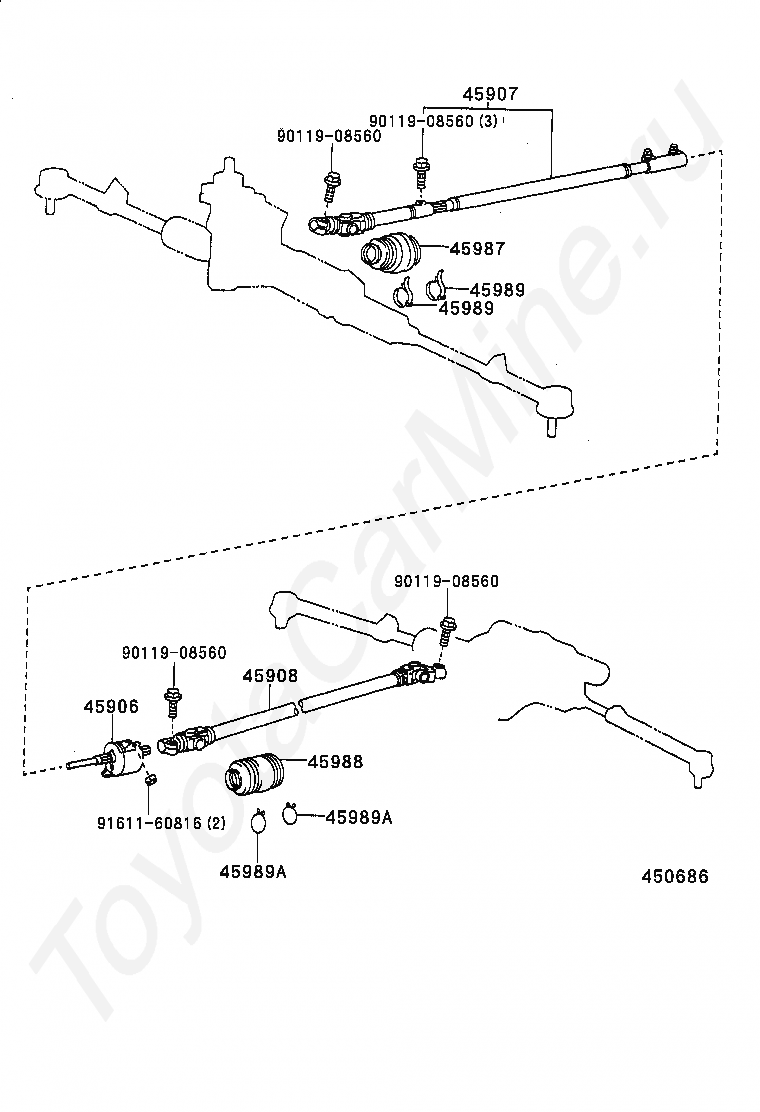 45907
90119-08560 (3)
90119-08560
45987
45989
45989

90119-08560
90119-08560
45908
45906
45988
91611-60816 (2)
45989A
45989A
450686

ToyotaCarMine.ru