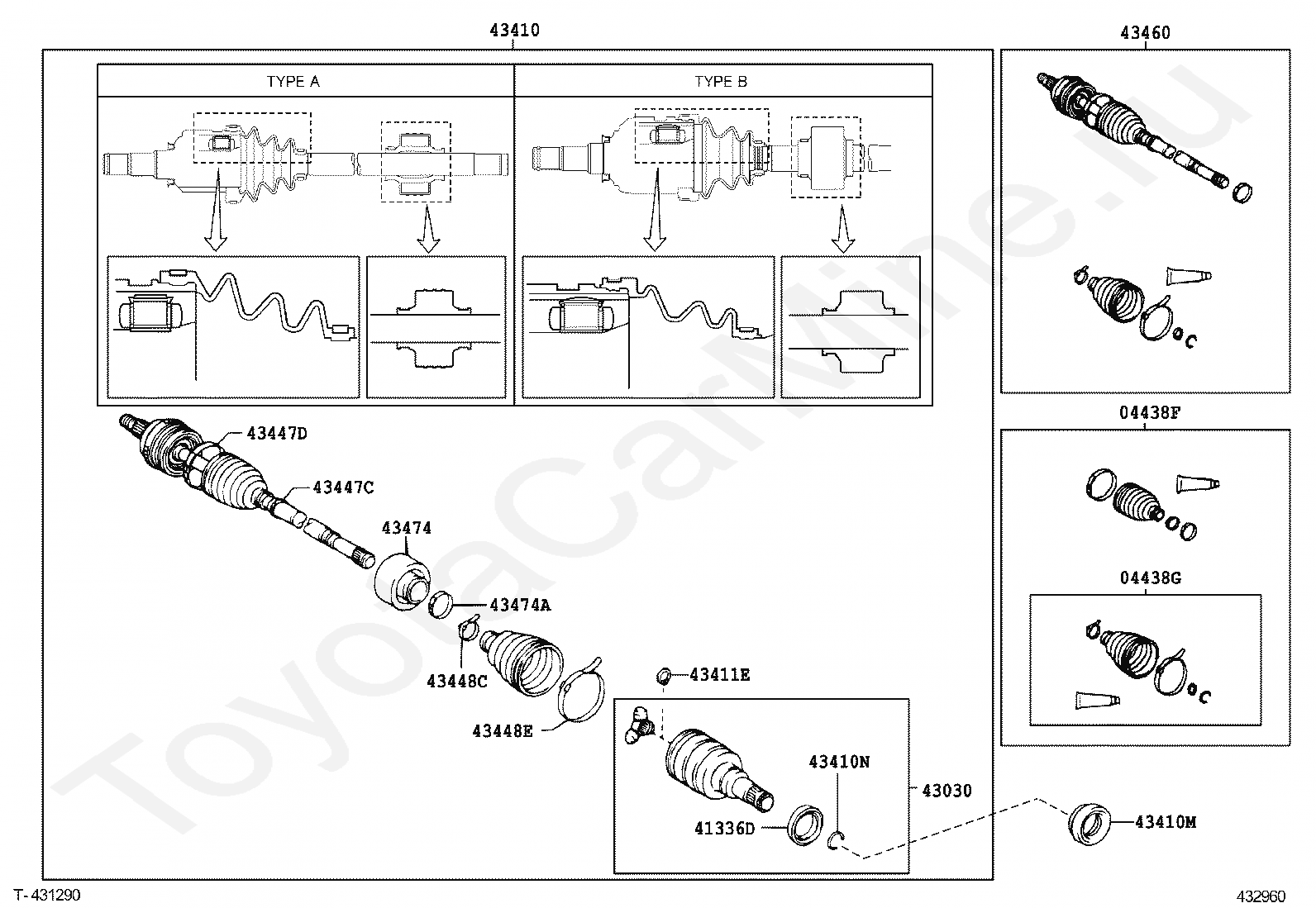 43410

TYPE A

TYPE B

43447D

43447C

43474

43474A

43448C

43448E

43411E

43410N

43030

41336D

43410M

43460

04438F

04438G

ToyotaCarMine.ru

T-431290

432960