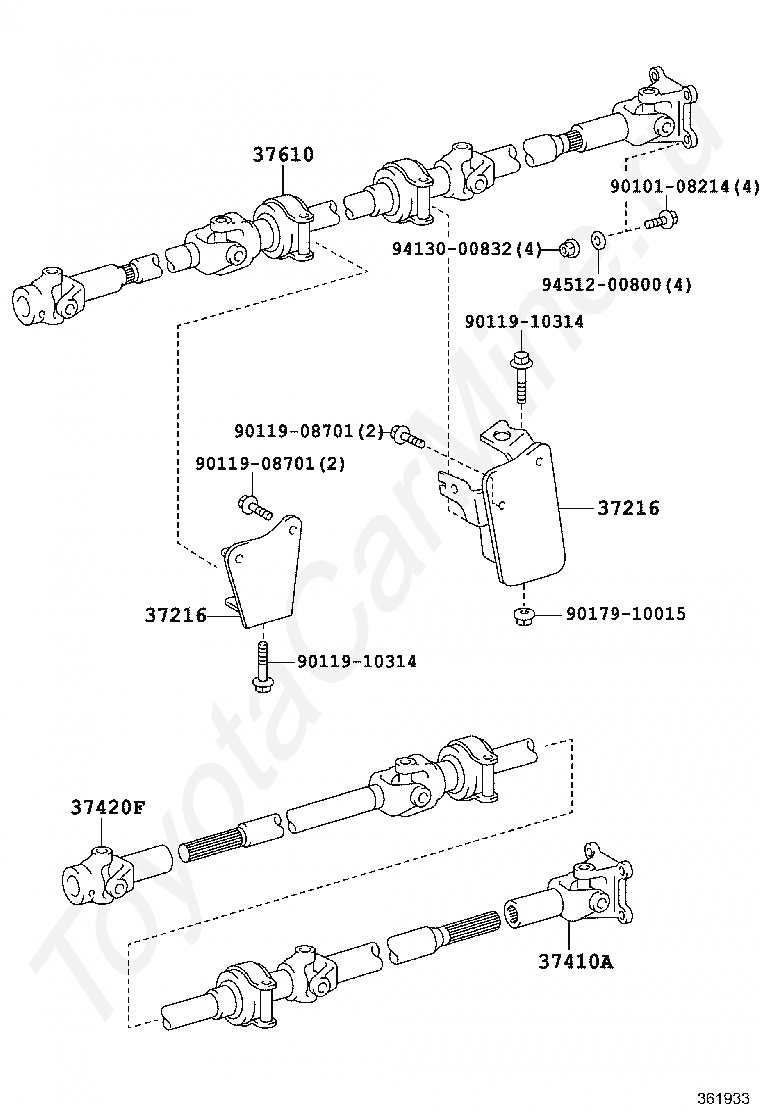 37610
90101-08214(4)
94130-00832(4)
94512-00800(4)
90119-10314
90119-08701(2)
90119-08701(2)
37216
37216
90179-10015
90119-10314
37420F
37410A
ToyotaCarMine.ru
361933