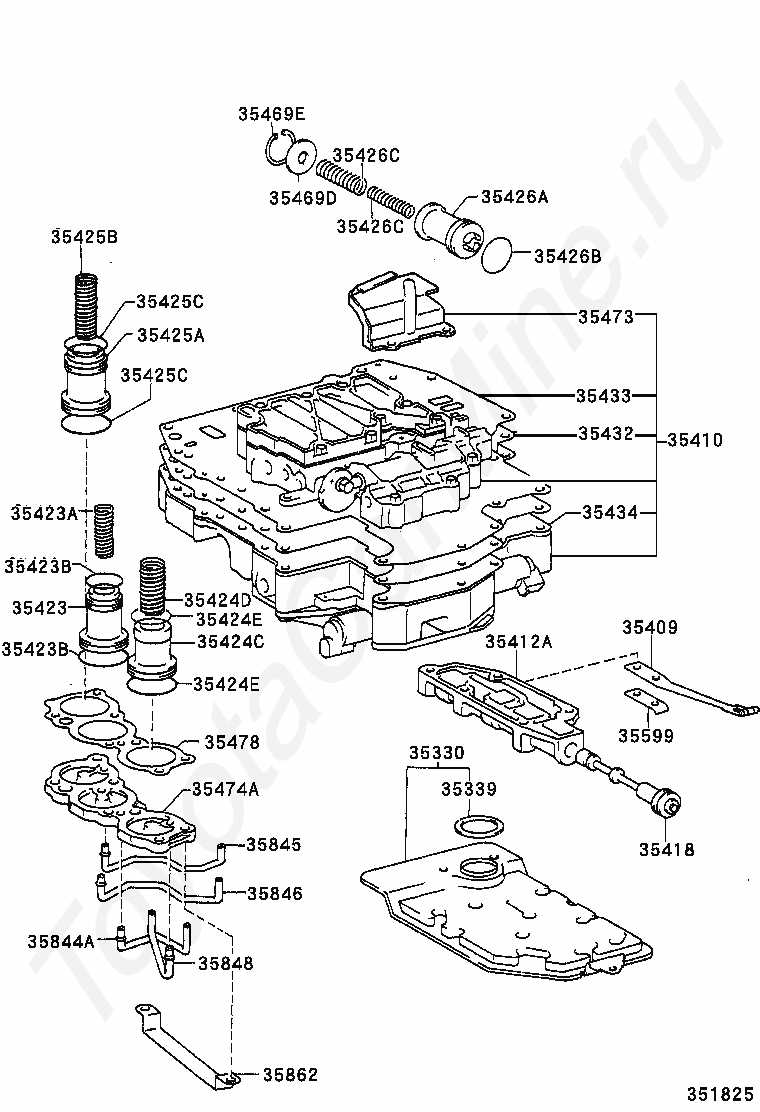 35469E
35426C
35469D
35426C
35426A
35426B
35425B
35425C
35425A
35425C
35473
35433
35432
35410
35434
35423A
35423B
35423
35423B
35424D
35424E
35424C
35424E
35412A
35409
35599
35478
35474A
35330
35339
35418
35845
35846
35844A
35848
35862
351825
ToyotaOnline.ru