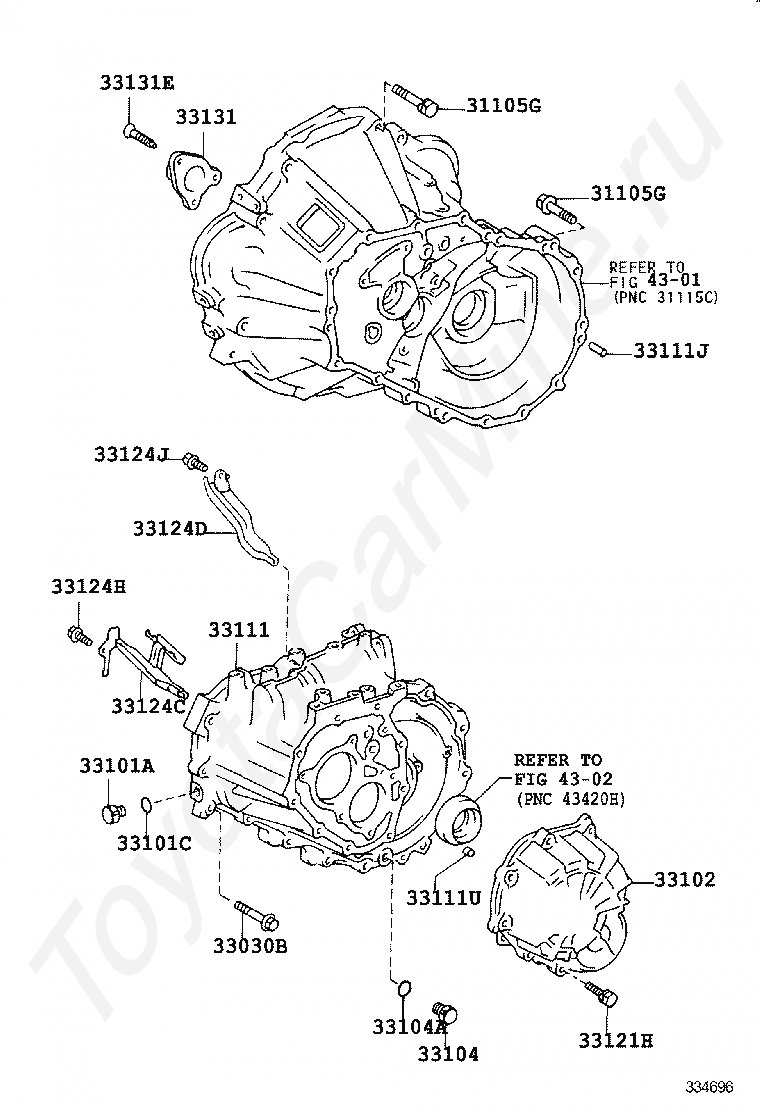 33131E
33131
31105G
31105G
REFER TO
FIG 43-01
(PNC 31115C)
33111J
33124J
33124D
33124H
33111
33124C
33101A
33101C
REFER TO
FIG 43-02
(PNC 43420H)
33111U
33102
33030B
33104A
33104
33121H
334696
ToyotaCarMine.ru