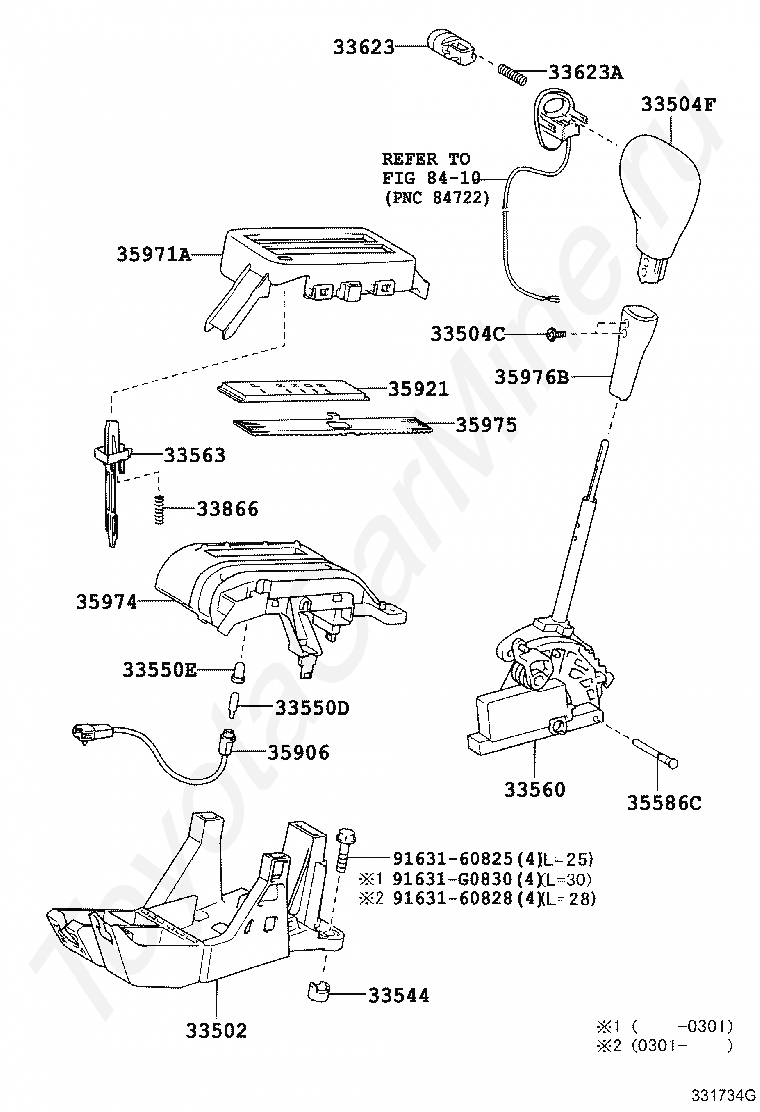 33623
33623A
33504F
REFER TO FIG 84-10 (PNC 84722)
35971A
33504C
35976B
35921
35975
33563
33866
35974
33550E
33550D
35906
33560
35586C
91631-60825(4)(L=25)
※1 91631-G0830(4)(L=30)
※2 91631-60828(4)(L=28)
33544
33502
※1 (　　-0301)
※2 (0301-　　)
331734G
ToyotaCarMine.ru