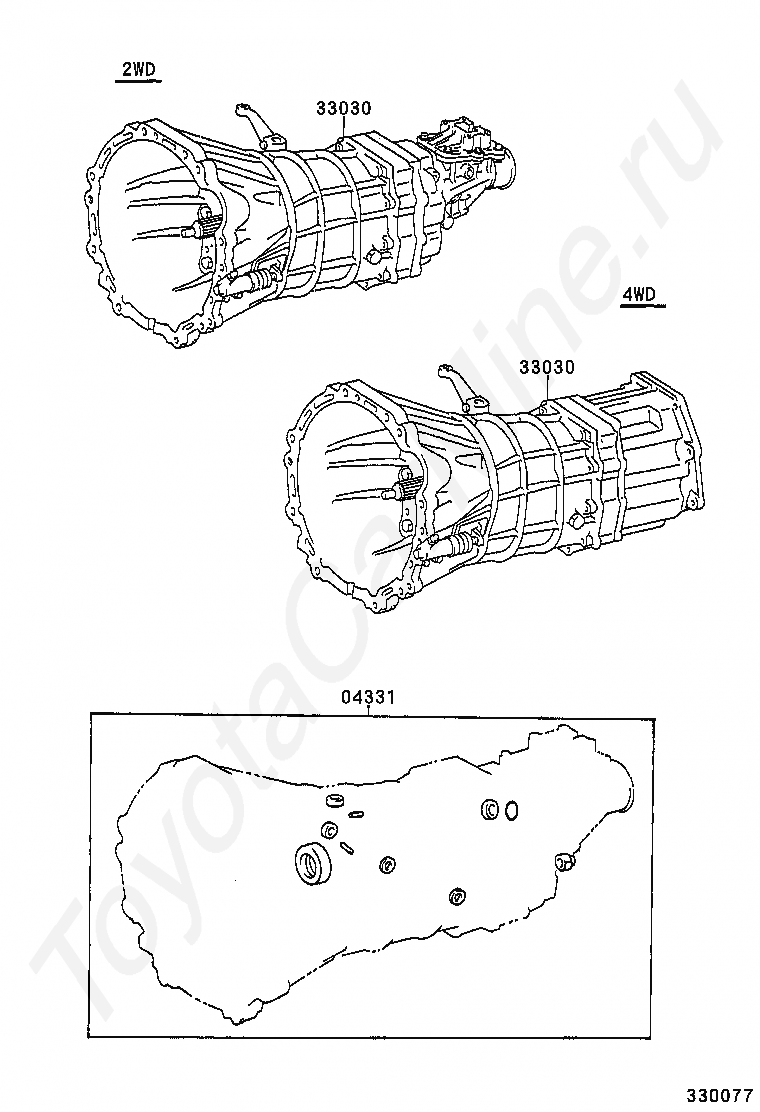 2WD

33030

4WD

33030

04331

ToyotaCarline.ru

330077