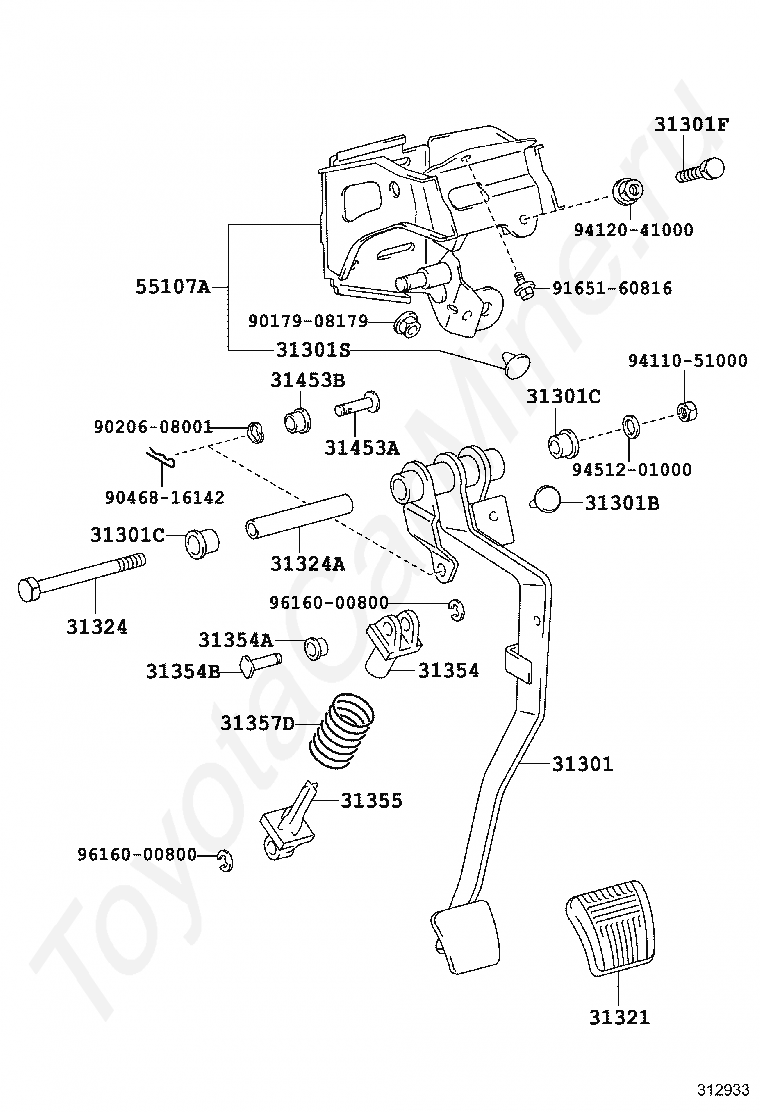 31301F

94120-41000

55107A

91651-60816

90179-08179

31301S

94110-51000

31453B

31301C

90206-08001

31453A

94512-01000

90468-16142

31301B

31301C

31324A

31324

96160-00800

31354A

31354B

31354

31357D

31301

31355

96160-00800

31321

ToyotaCarMine.ru

312933