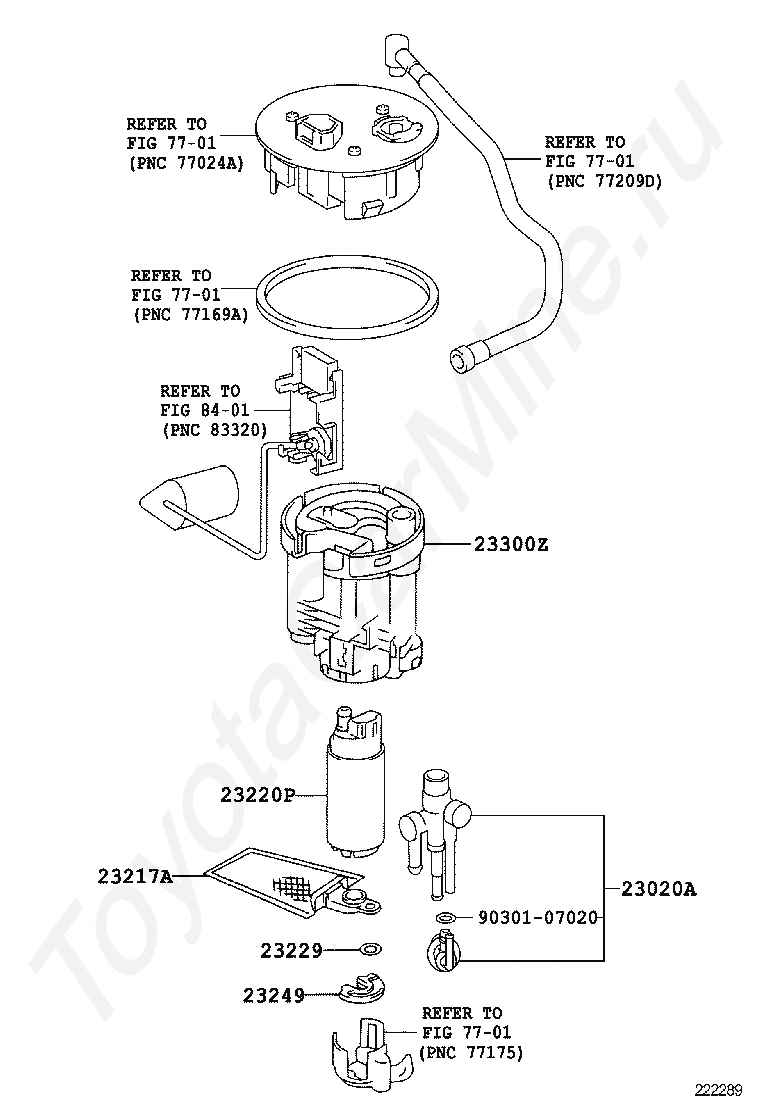 REFER TO
FIG 77-01
(PNC 77024A)

REFER TO
FIG 77-01
(PNC 77209D)

REFER TO
FIG 77-01
(PNC 77169A)

REFER TO
FIG 84-01
(PNC 83320)

23300Z

23220P

23217A

23020A

90301-07020

23229

23249

REFER TO
FIG 77-01
(PNC 77175)

ToyotaCarMine.ru

222289