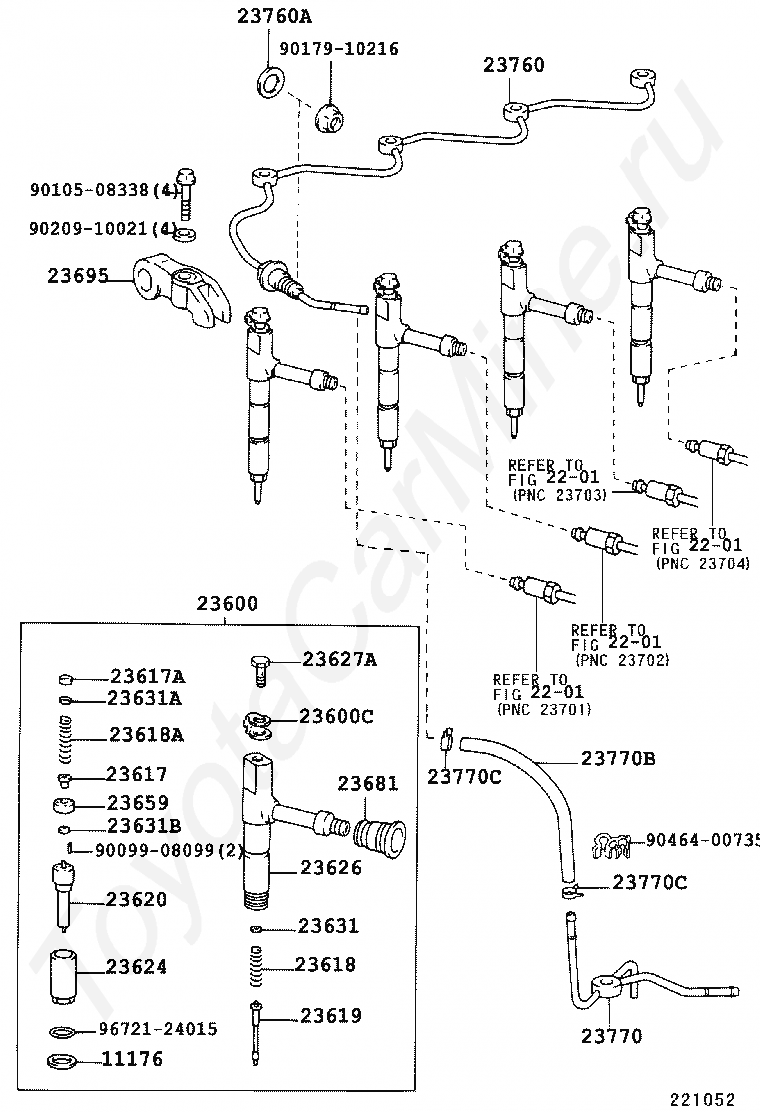 23760A
90179-10216
23760
90105-08338(4)
90209-10021(4)
23695
REFER TO
FIG 22-01
(PNC 23703)
REFER TO
FIG 22-01
(PNC 23704)
REFER TO
FIG 22-01
(PNC 23702)
REFER TO
FIG 22-01
(PNC 23701)
23600
23617A
23631A
23618A
23617
23659
23631B
90099-08099(2)
23620
23624
96721-24015
11176
23627A
23600C
23681
23626
23631
23618
23619
23770C
23770B
90464-00735
23770C
23770
221052
ToyotaCarMine.ru