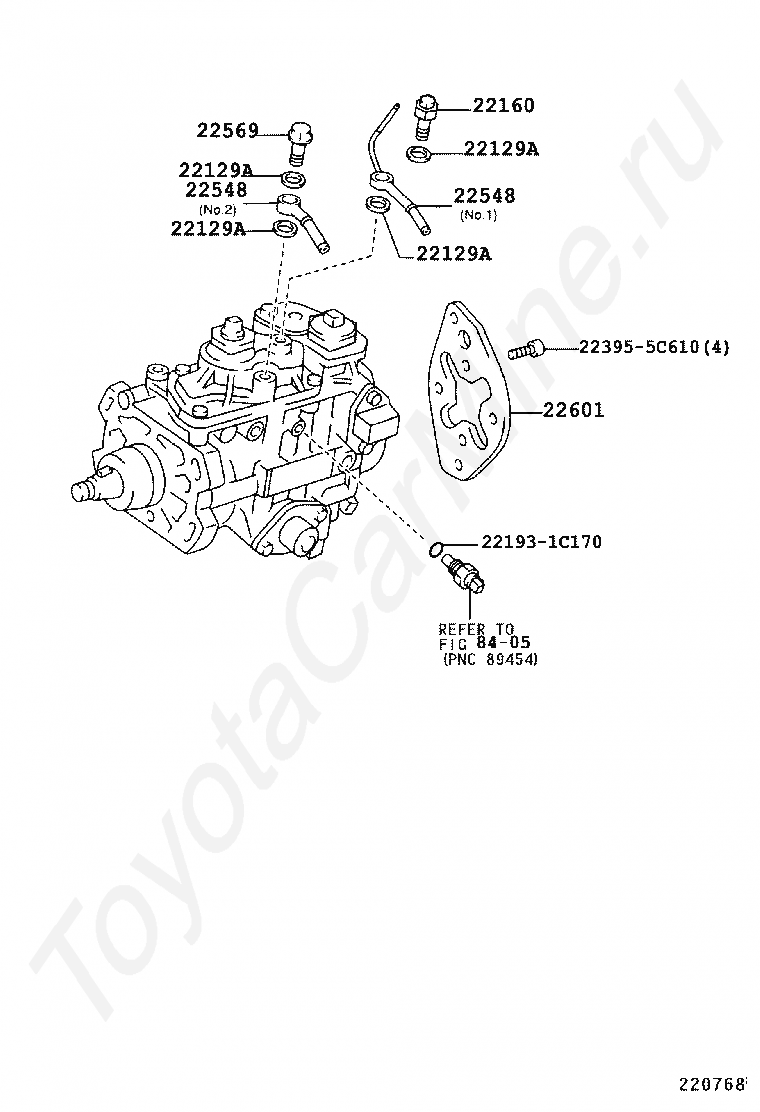 22569
22129A
22548
(No.2)
22129A
22160
22129A
22548
(No.1)
22129A
22395-5C610(4)
22601
22193-1C170
REFER TO
FIG 84-05
(PNC 89454)
ToyotaCarLine.ru
220768