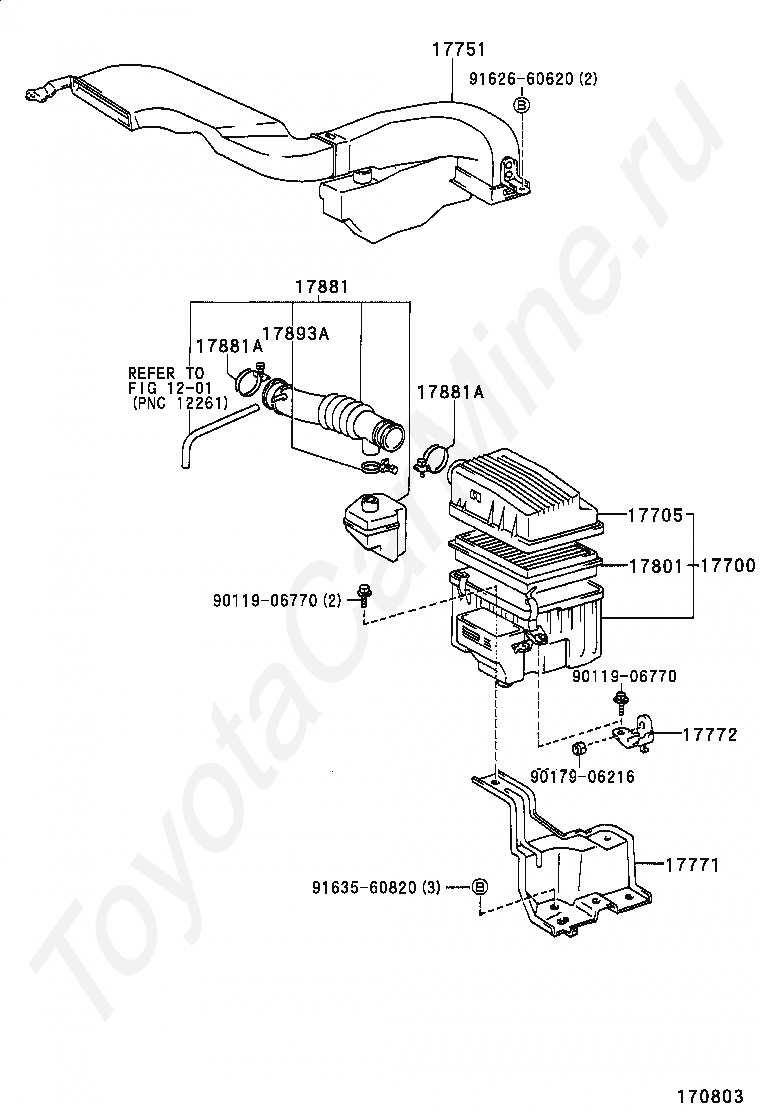 17751
91626-60620 (2)
B
17881
17881A
17893A
REFER TO
FIG 12-01
(PNC 12261)
17881A
17705
17801
17700
90119-06770 (2)
90119-06770
17772
90179-06216
17771
91635-60820 (3)
B
ToyotaCarMine.ru
170803