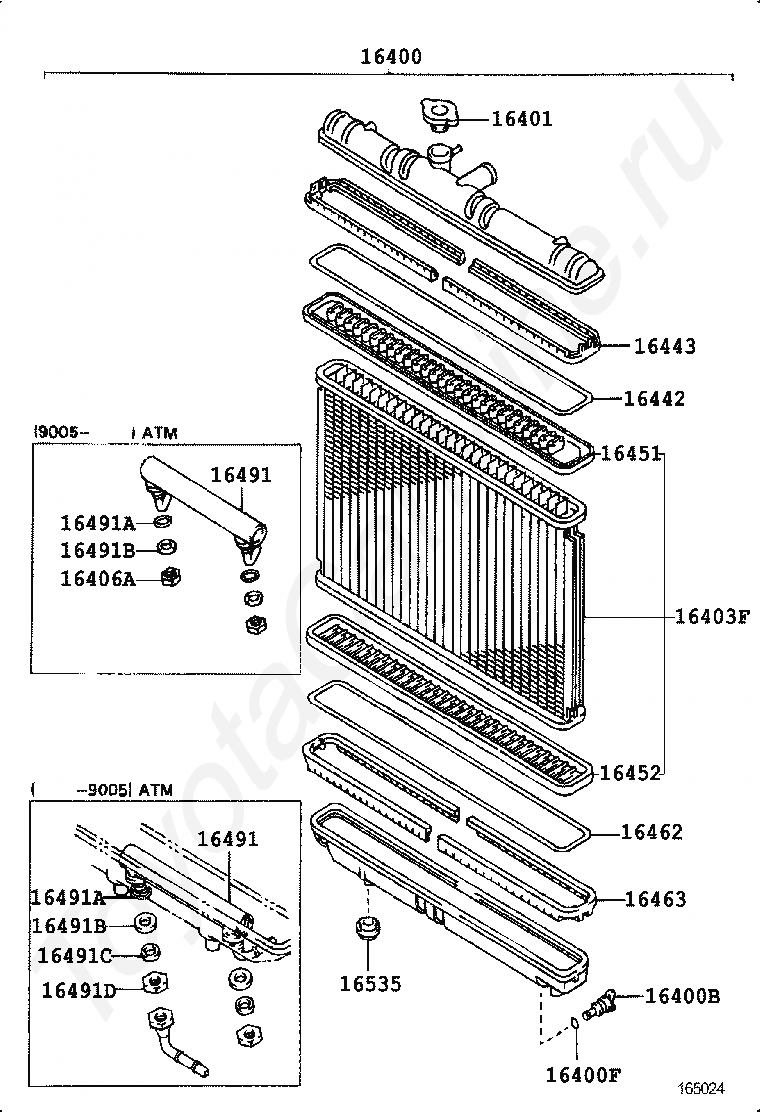 16400

16401

16443

16442

16451

16403F

16452

16462

16463

16535

16400B

16400F

(9005- ) ATM

16491

16491A

16491B

16406A

( -9005) ATM

16491

16491A

16491B

16491C

16491D

165024