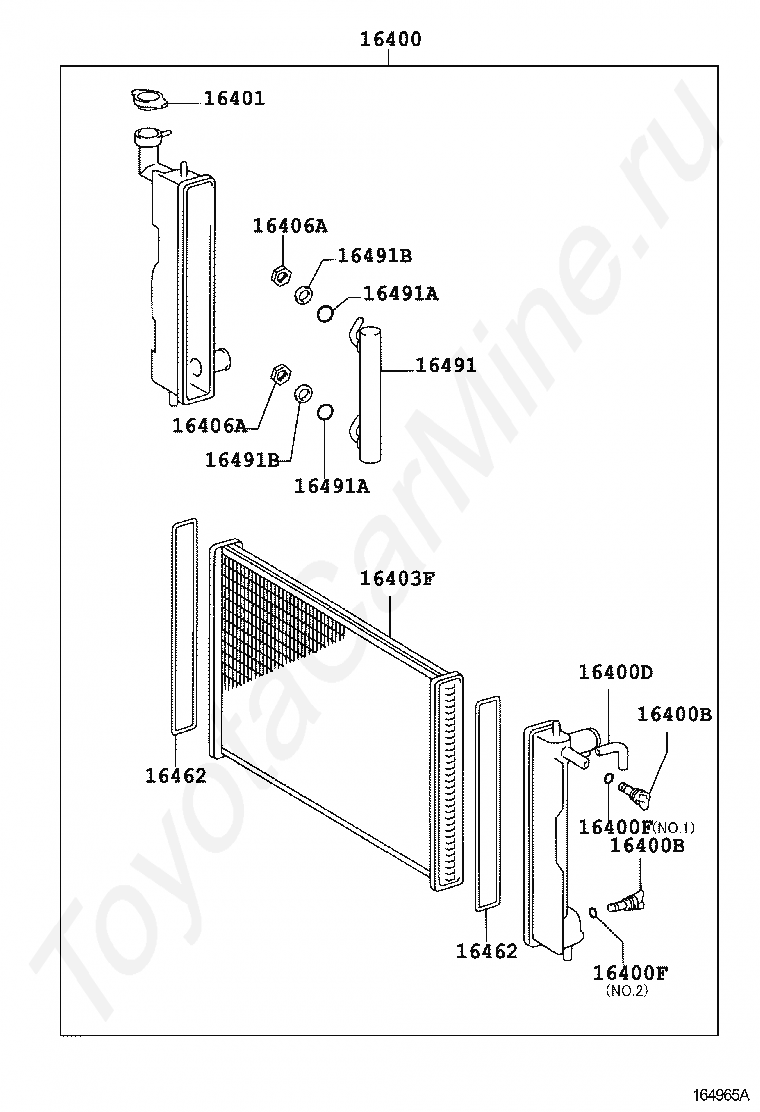 16400

16401

16406A

16491B

16491A

16491

16406A

16491B

16491A

16403F

16400D

16400B

16462

16400F(NO.1)

16400B

16462

16400F
(NO.2)

ToyotaCarMine.ru

164965A