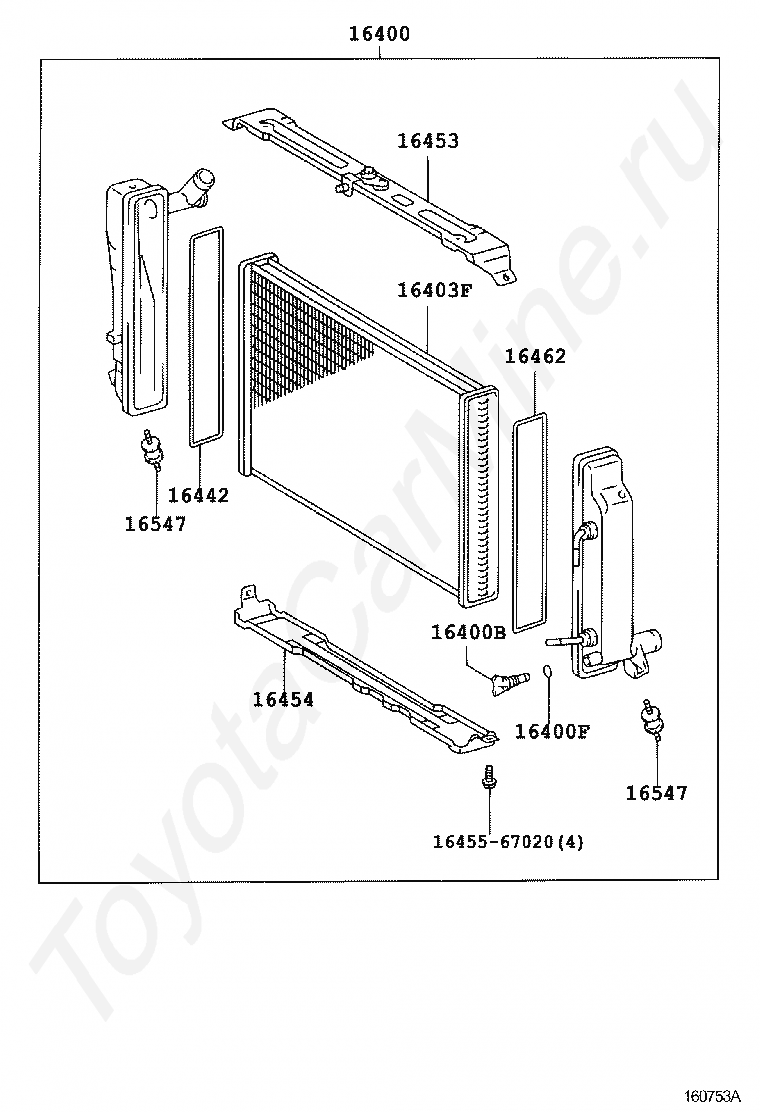 16400

16453

16403F

16462

16442

16547

16400B

16454

16400F

16547

16455-67020(4)

ToyotaCarMine.ru

160753A