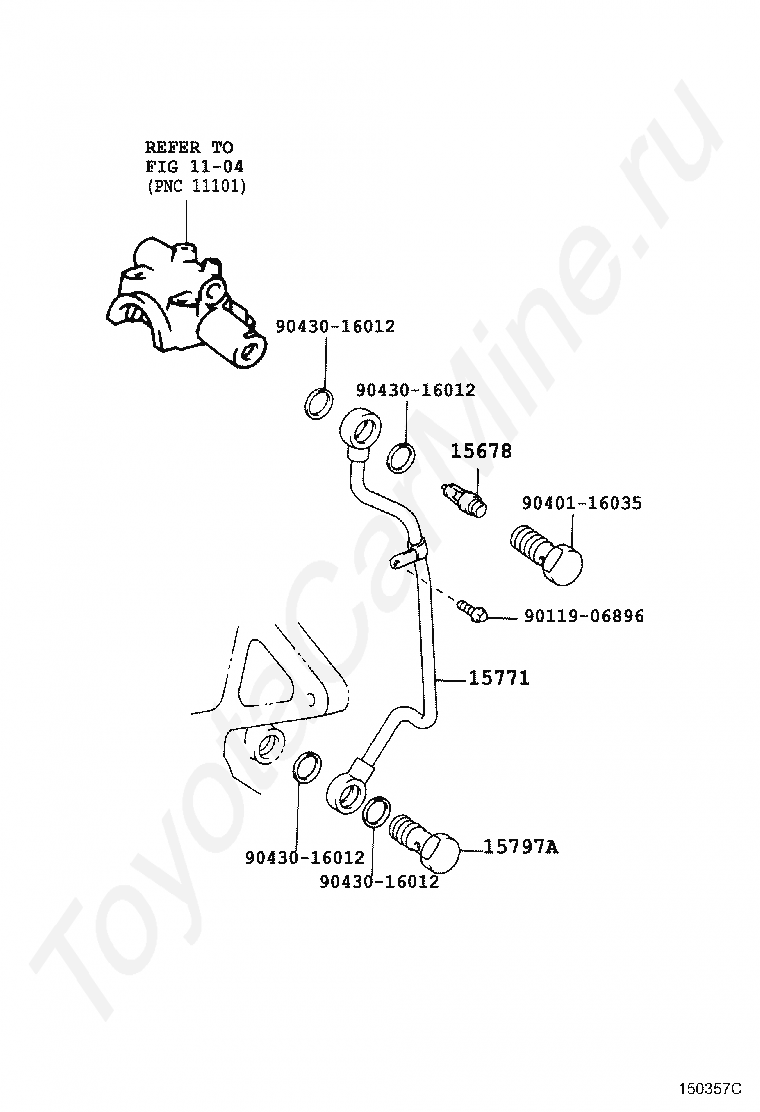 REFER TO
FIG 11-04
(PNC 11101)

90430-16012

90430-16012

15678

90401-16035

90119-06896

15771

90430-16012

90430-16012

15797A

ToyotaCarMine.ru

150357C